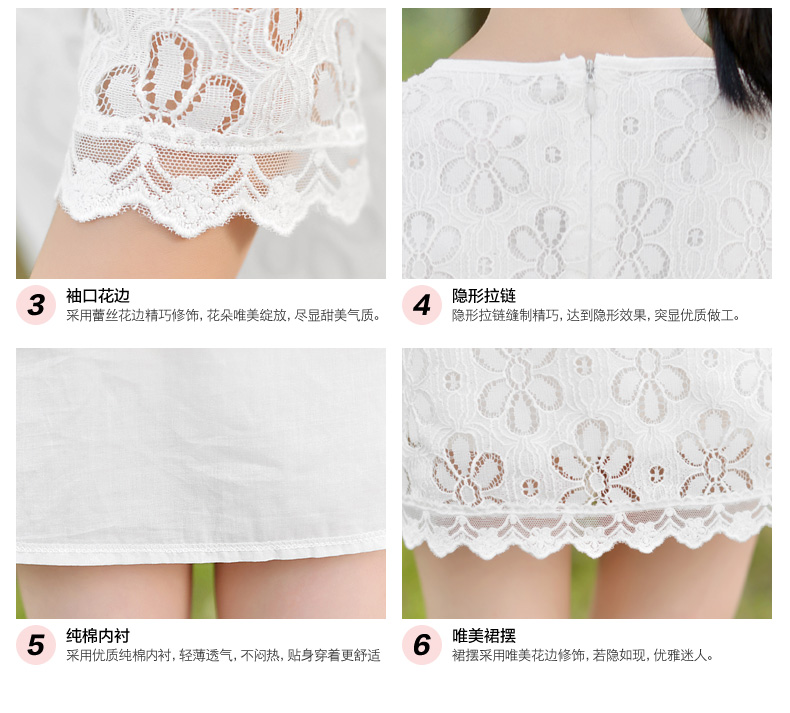 3
袖口花边
采用蕾丝花边精巧修饰，花朵唯美绽放，尽显甜美气质。

4
隐形拉链
隐形拉链缝制精巧，达到隐形效果，突显优质做工。

5
纯棉内衬
采用优质纯棉内衬，轻薄透气，不闷热，贴身穿着更舒适

6
唯美裙摆
裙摆采用唯美花边修饰，若隐如现，优雅迷人。