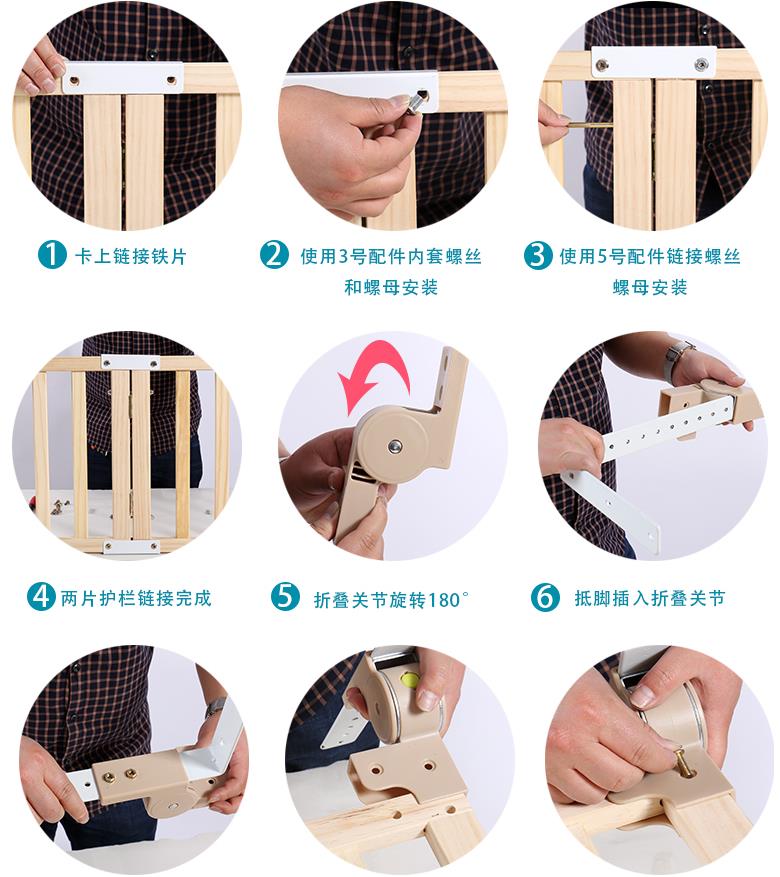 1 卡上链接铁片

2 使用3号配件内套螺丝和螺母安装

3 使用5号配件链接螺丝螺母安装

4 两片护栏链接完成

5 折叠关节旋转180°

6 抵脚插入折叠关节