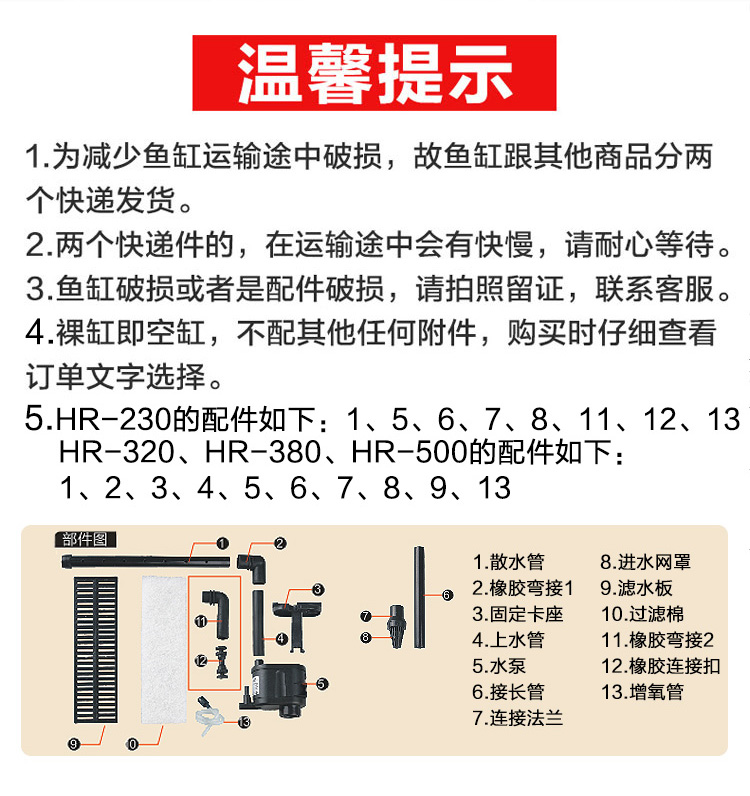 温馨提示

1.为减少鱼缸运输途中破损，故鱼缸跟其他商品分两个快递发货。

2.两个快递件的，在运输途中会有快慢，请耐心等待。

3.鱼缸破损或者是配件破损，请拍照留证，联系客服。

4.裸缸即空缸，不配其他任何附件，购买时仔细查看订单文字选择。

5.HR-230的配件如下：1、5、6、7、8、11、12、13
HR-320、HR-380、HR-500的配件如下：
1、2、3、4、5、6、7、8、9、13

部件图

1 2 3 4 5 6 7 8 9 0 11 12 13

1.散水管
2.橡胶弯接1
3.固定卡座
4.上水管
5.水泵
6.接长管
7.连接法兰

8.进水网罩
9.滤水板
10.过滤棉
11.橡胶弯接2
12.橡胶连接扣
13.增氧管