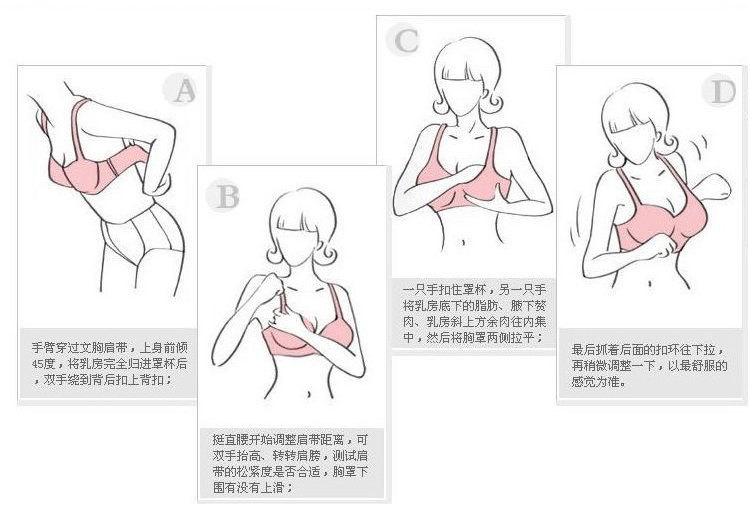 A

手臂穿过文胸肩带，上身前倾45度，将乳房完全归进罩杯后，双手绕到背后扣上背扣；

B

挺直腰开始调整肩带距离，可双手抬高、转转肩膀，测试肩带的松紧度是否合适，胸罩下围有没有上滑；

C

一只手扣住罩杯，另一只手将乳房底下的脂肪、腋下赘肉、乳房斜上方余肉往内集中，然后将胸罩两侧拉平；

D

最后抓着后面的扣环往下拉，再稍微调整一下，以最舒服的感觉为准。