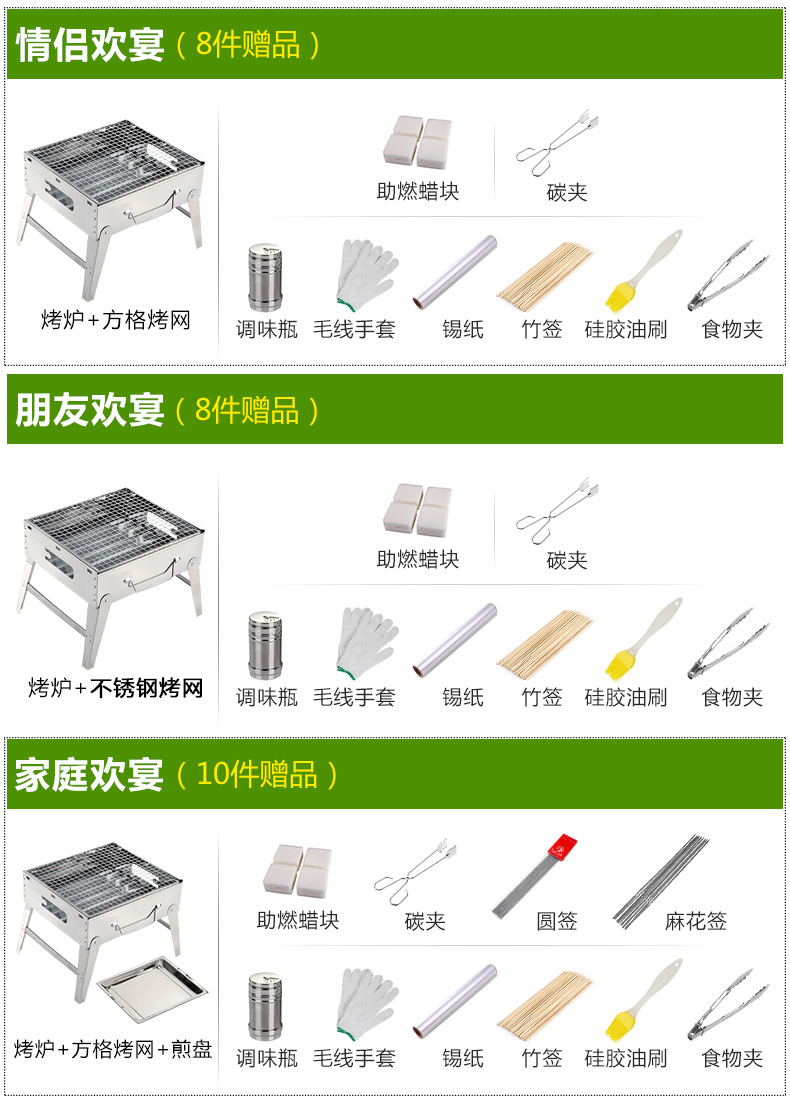 情侣欢宴（8件赠品）

烤炉+方格烤网

助燃蜡块 碳夹

调味瓶 毛线手套 锡纸 竹签 硅胶油刷 食物夹

朋友欢宴（8件赠品）

烤炉+不锈钢烤网

助燃蜡块 碳夹

调味瓶 毛线手套 锡纸 竹签 硅胶油刷 食物夹

家庭欢宴（10件赠品）

烤炉+方格烤网+煎盘

助燃蜡块 碳夹 圆签 麻花签

调味瓶 毛线手套 锡纸 竹签 硅胶油刷 食物夹