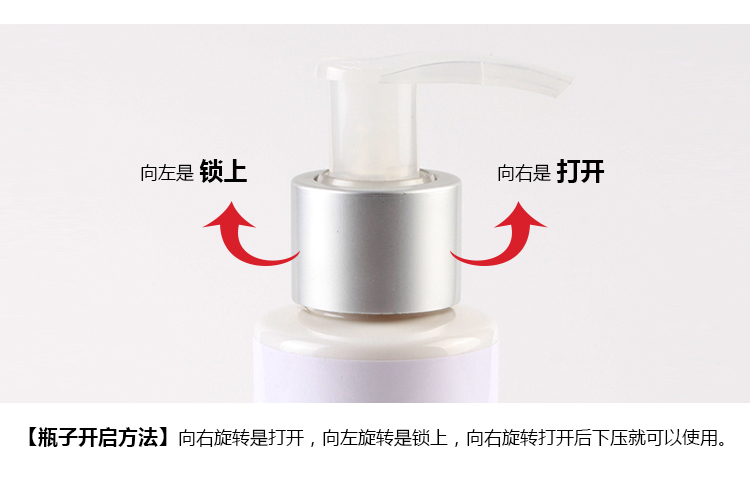 向左是 锁上

向右是 打开

【瓶子开启方法】向右旋转是打开，向左旋转是锁上，向右旋转打开后下压就可以使用。