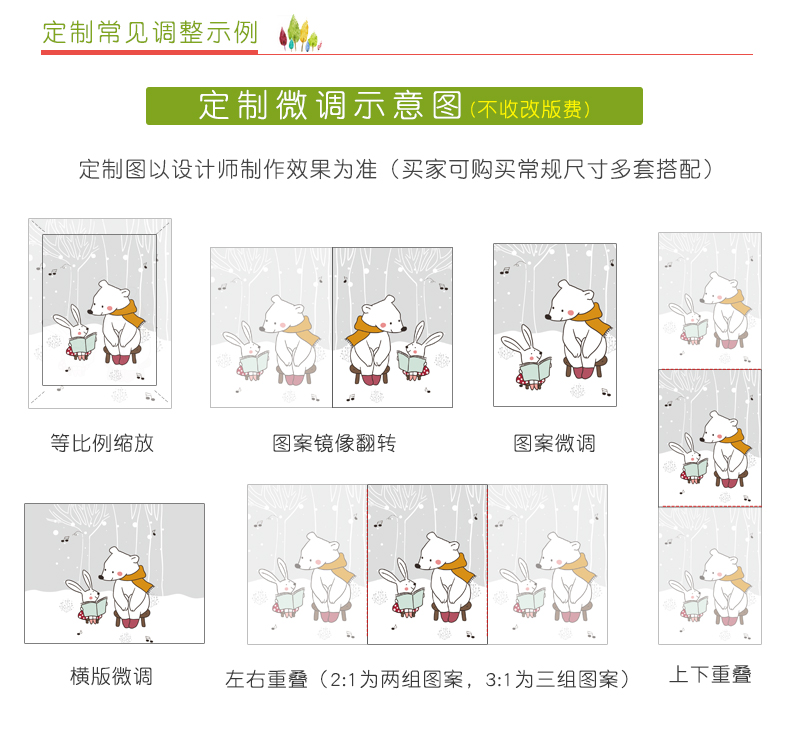 定制常见调整示例

定制微调示意图(不收改版费)

定制图以设计师制作效果为准（买家可购买常规尺寸多套搭配）

等比例缩放

图案镜像翻转

图案微调

横版微调

左右重叠（2:1为两组图案，3:1为三组图案）

上下重叠