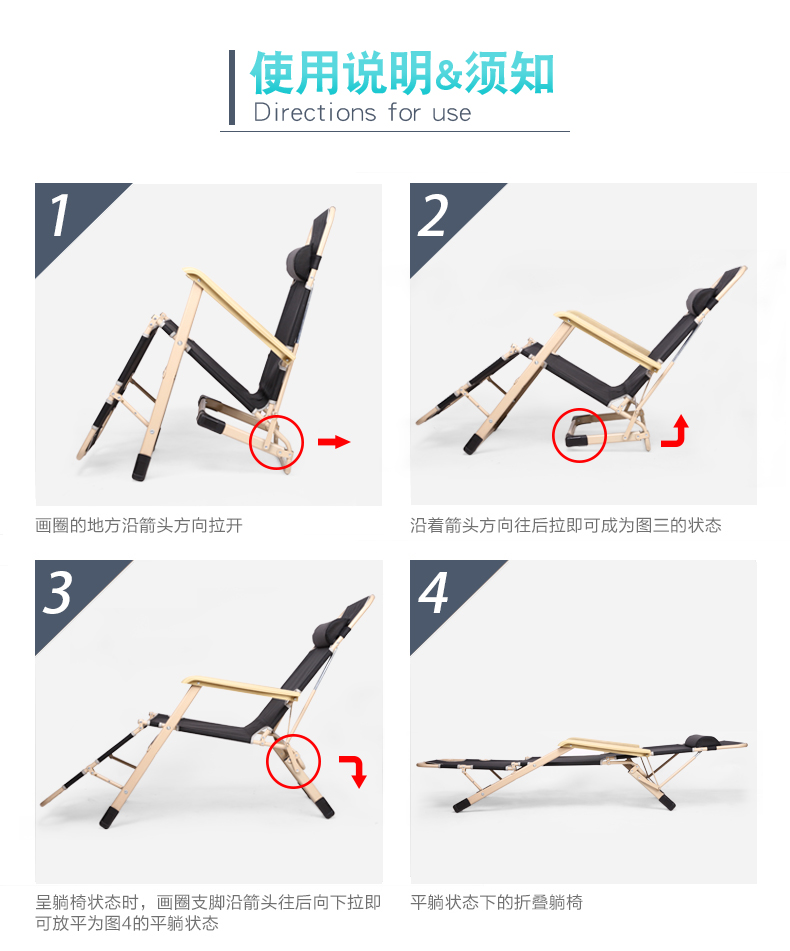 使用说明&须知
Directions for use

1

画圈的地方沿箭头方向拉开

2

沿着箭头方向往后拉即可成为图三的状态

3

呈躺椅状态时，画圈支脚沿箭头往后向下拉即可放平为图4的平躺状态

4

平躺状态下的折叠躺椅