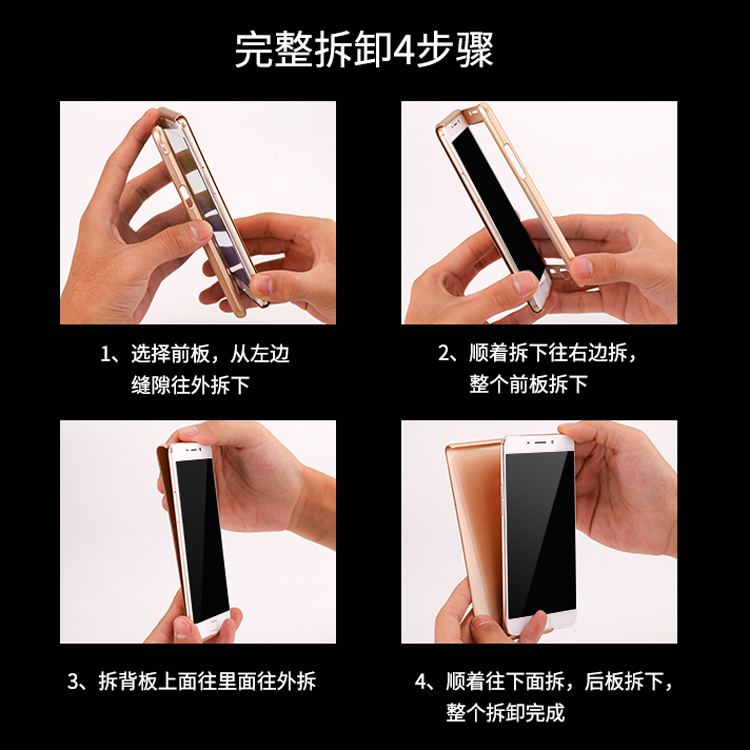 完整拆卸4步骤

1、选择前板，从左边缝隙往外拆下

2、顺着拆下往右边拆，整个前板拆下

3、拆背板上面往里面往外拆

4、顺着往下面拆，后板拆下，整个拆卸完成