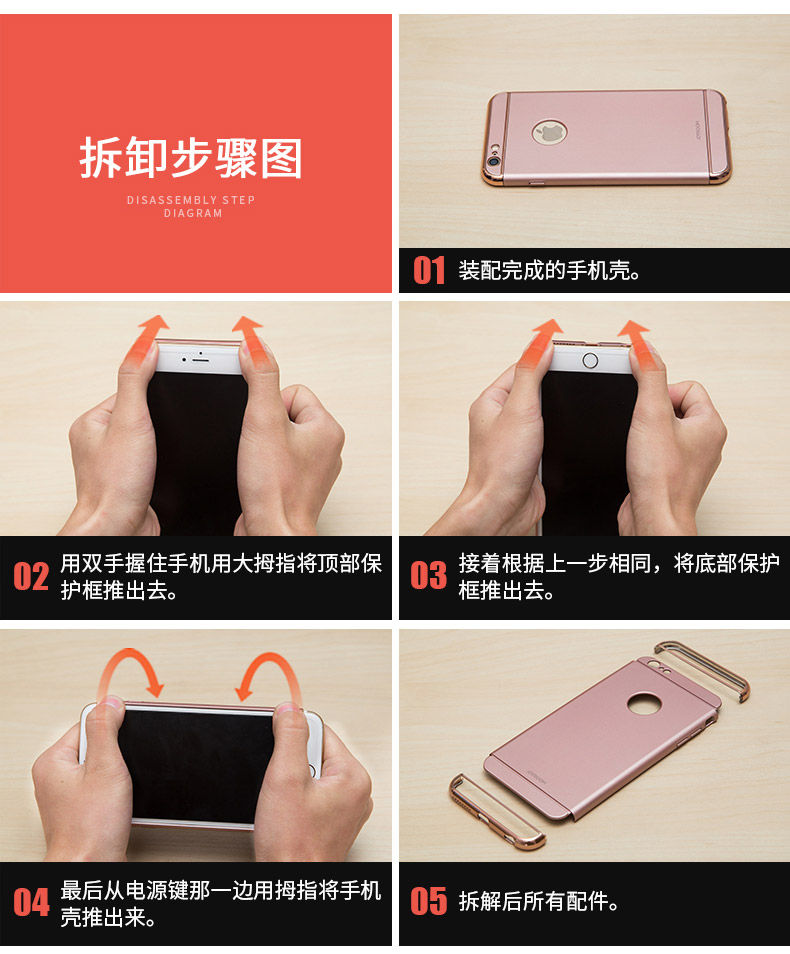 拆卸步骤图

DISASSEMBLY STEP DIAGRAM

01 装配完成的手机壳。

02 用双手握住手机用大拇指将顶部保护框推出去。

03 接着根据上一步相同，将底部保护框推出去。

04 最后从电源键那一边用拇指将手机壳推出来。

05 拆解后所有配件。