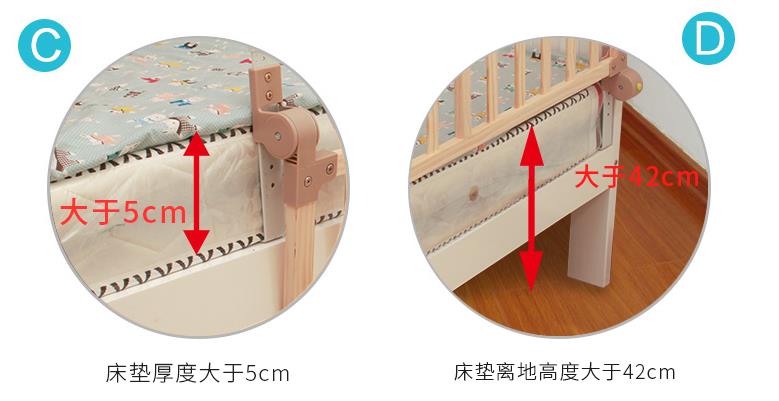 C

大于5cm

床垫厚度大于5cm

D

大于42cm

床垫离地高度大于42cm