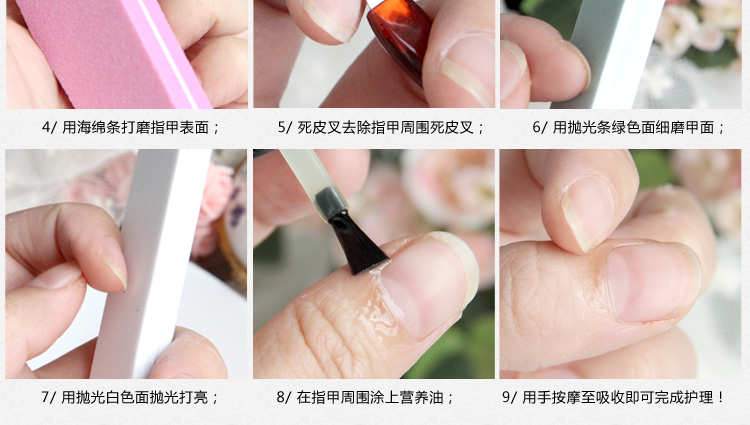 4/ 用海绵条打磨指甲表面；

5/ 死皮叉去除指甲周围死皮叉；

6/ 用抛光条绿色面细磨甲面；

7/ 用抛光白色面抛光打亮；

8/ 在指甲周围涂上营养油；

9/ 用手按摩至吸收即可完成护理！