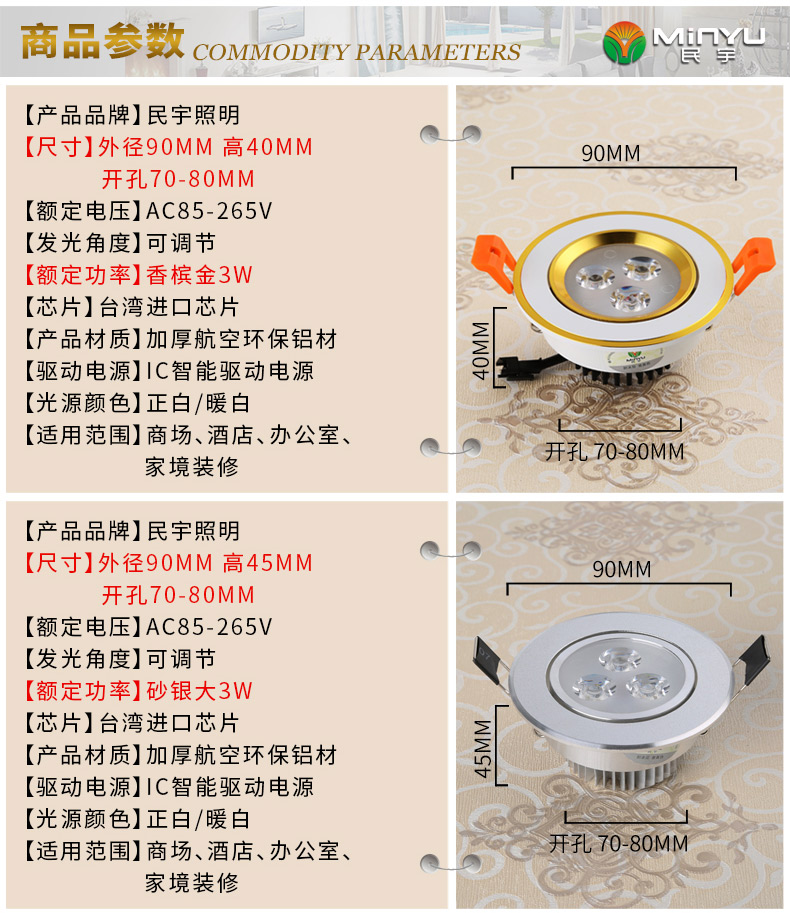 商品参数 COMMODITY PARAMETERS

MINYU 民宇

【产品品牌】民宇照明
【尺寸】外径90MM 高40MM
开孔70-80MM
【额定电压】AC85-265V
【发光角度】可调节
【额定功率】香槟金3W
【芯片】台湾进口芯片
【产品材质】加厚航空环保铝材
【驱动电源】IC智能驱动电源
【光源颜色】正白/暖白
【适用范围】商场、酒店、办公室、家境装修

90MM
40MM
开孔 70-80MM

【产品品牌】民宇照明
【尺寸】外径90MM 高45MM
开孔70-80MM
【额定电压】AC85-265V
【发光角度】可调节
【额定功率】砂银大3W
【芯片】台湾进口芯片
【产品材质】加厚航空环保铝材
【驱动电源】IC智能驱动电源
【光源颜色】正白/暖白
【适用范围】商场、酒店、办公室、家境装修

90MM
45MM
开孔 70-80MM