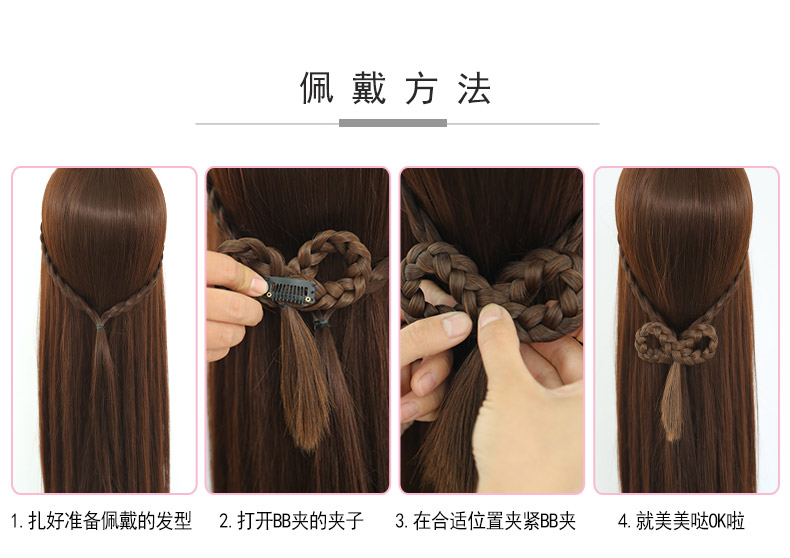 佩戴方法

1. 扎好准备佩戴的发型

2. 打开BB夹的夹子

3. 在合适位置夹紧BB夹

4. 就美美哒OK啦