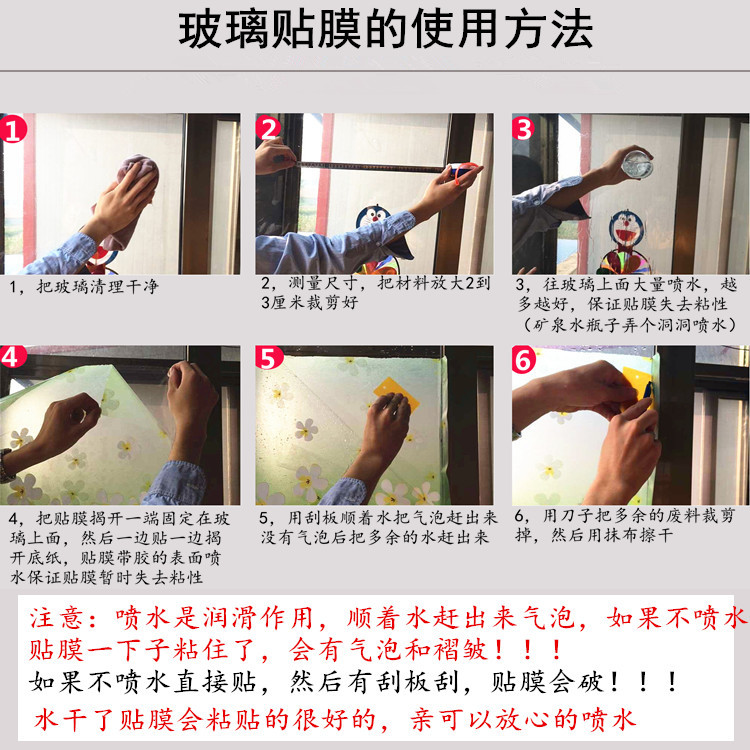 玻璃贴膜的使用方法

1

1，把玻璃清理干净

2

2，测量尺寸，把材料放大2到3厘米裁剪好

3

3，往玻璃上面大量喷水，越多越好，保证贴膜失去粘性（矿泉水瓶子弄个洞洞喷水）

4

4，把贴膜揭开一端固定在玻璃上面，然后一边贴一边揭开底纸，贴膜带胶的表面喷水保证贴膜暂时失去粘性

5

5，用刮板顺着水把气泡赶出来没有气泡后把多余的水赶出来

6

6，用刀子把多余的废料裁剪掉，然后用抹布擦干

注意：喷水是润滑作用，顺着水赶出来气泡，如果不喷水贴膜一下子粘住了，会有气泡和褶皱！！！

如果不喷水直接贴，然后有刮板刮，贴膜会破！！！

水干了贴膜会粘贴的很好的，亲可以放心的喷水