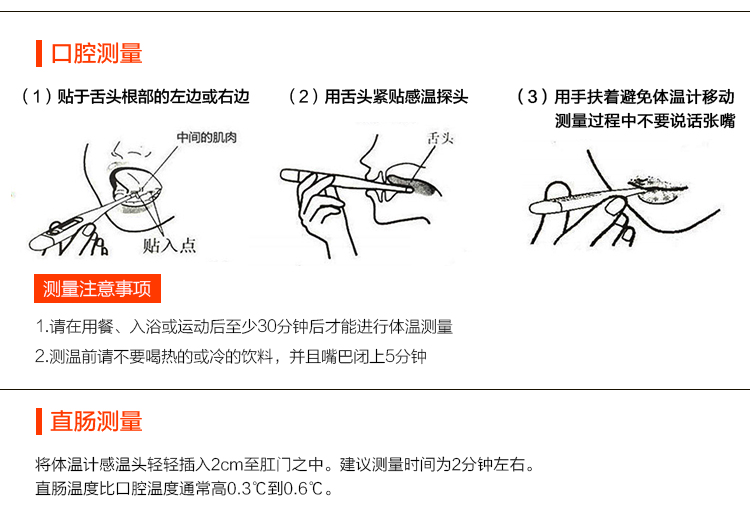 口腔测量

（1）贴于舌头根部的左边或右边

中间的肌肉

贴入点

（2）用舌头紧贴感温探头

舌头

（3）用手扶着避免体温计移动
测量过程中不要说话张嘴

测量注意事项

1.请在用餐、入浴或运动后至少30分钟后才能进行体温测量

2.测温前请不要喝热的或冷的饮料，并且嘴巴闭上5分钟

直肠测量

将体温计感温头轻轻插入2cm至肛门之中。建议测量时间为2分钟左右。
直肠温度比口腔温度通常高0.3℃到0.6℃。