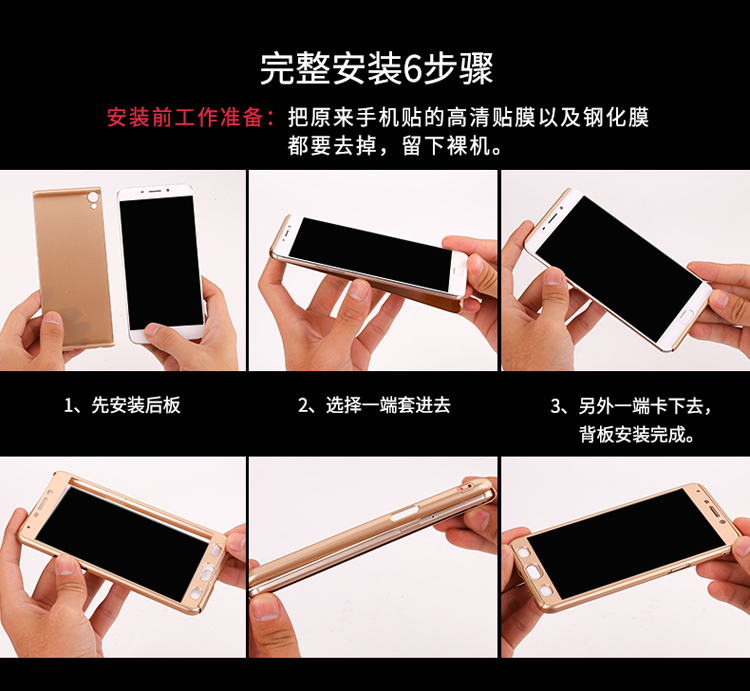 完整安装6步骤

安装前工作准备：把原来手机贴的高清贴膜以及钢化膜都要去掉，留下裸机。

1、先安装后板

2、选择一端套进去

3、另外一端卡下去，背板安装完成。