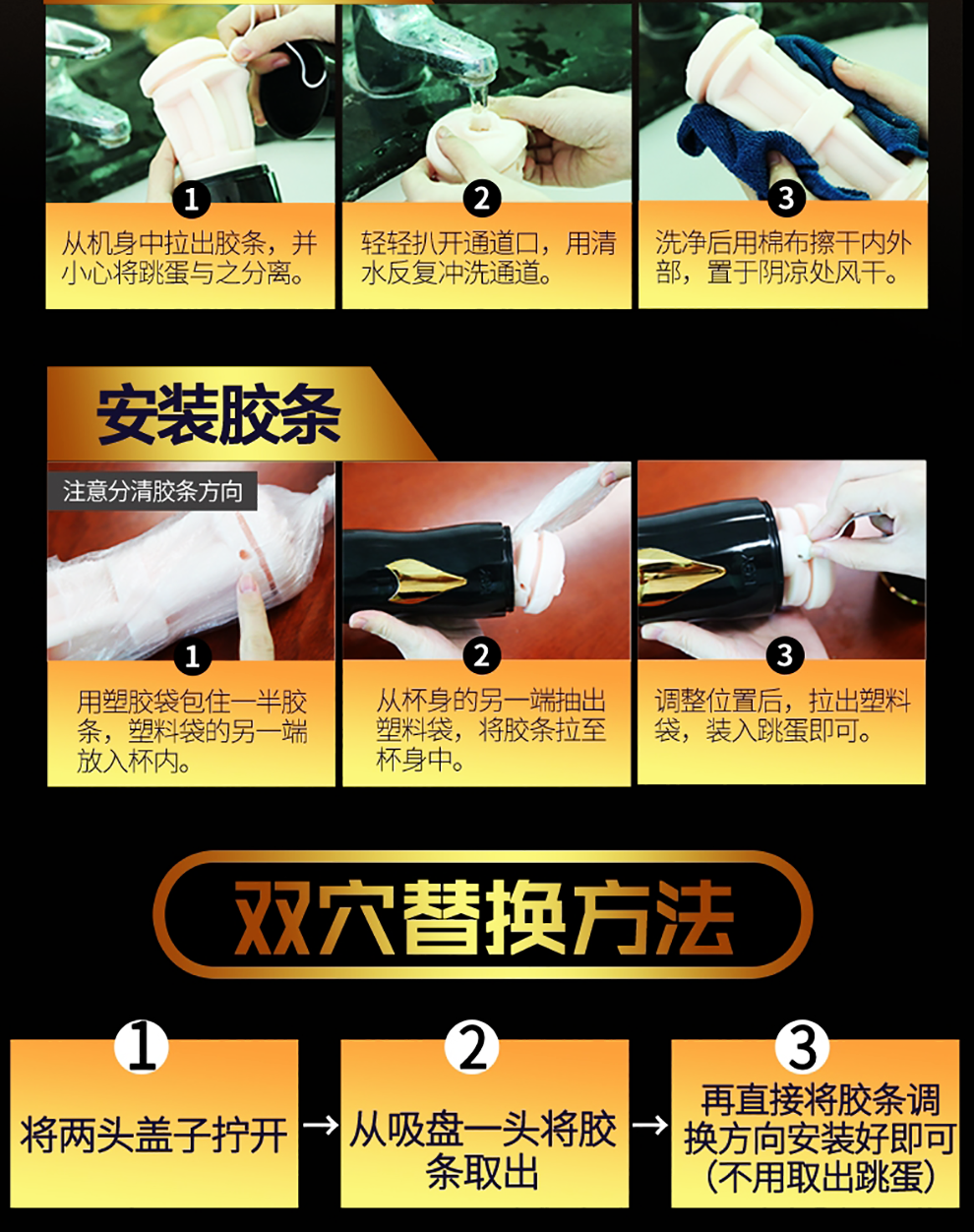 1
从机身中拉出胶条，并小心将跳蛋与之分离。

2
轻轻扒开通道口，用清水反复冲洗通道。

3
洗净后用棉布擦干内外部，置于阴凉处风干。

安装胶条

注意分清胶条方向

1
用塑胶袋包住一半胶条，塑料袋的另一端放入杯内。

2
从杯身的另一端抽出塑料袋，将胶条拉至杯身中。

3
调整位置后，拉出塑料袋，装入跳蛋即可。

双穴替换方法

1
将两头盖子拧开

→

2
从吸盘一头将胶条取出

→

3
再直接将胶条调换方向安装好即可（不用取出跳蛋）