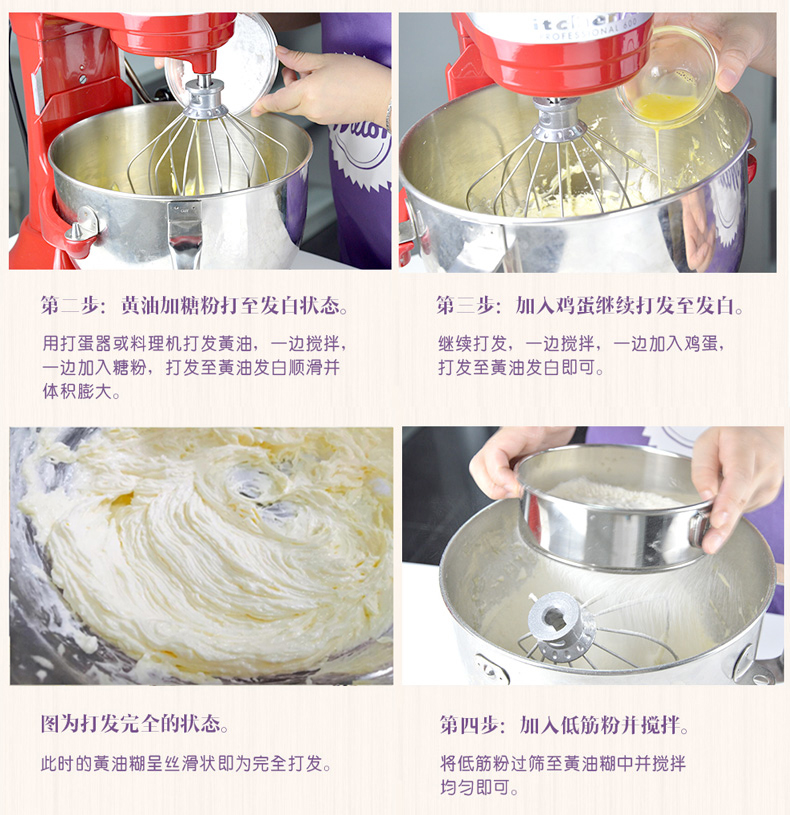 第二步：黄油加糖粉打至发白状态。

用打蛋器或料理机打发黄油，一边搅拌，一边加入糖粉，打发至黄油发白顺滑并体积膨大。

第三步：加入鸡蛋继续打发至发白。

继续打发，一边搅拌，一边加入鸡蛋，打发至黄油发白即可。

图为打发完全的状态。

此时的黄油糊呈丝滑状即为完全打发。

第四步：加入低筋粉并搅拌。

将低筋粉过筛至黄油糊中并搅拌均匀即可。