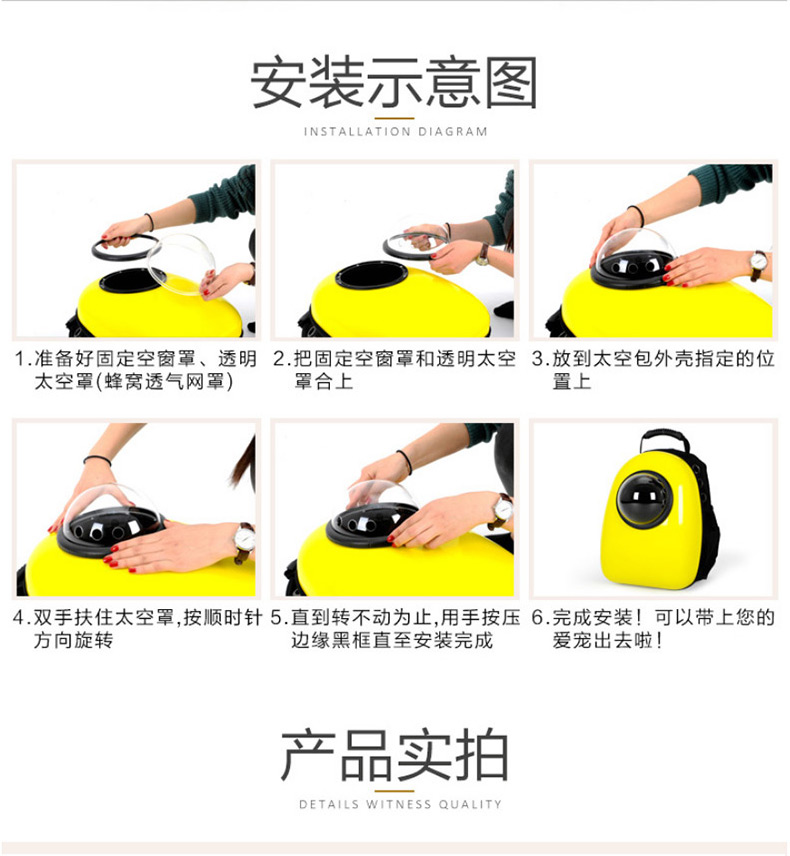 安装示意图

INSTALLATION DIAGRAM

1.准备好固定空窗罩、透明太空罩(蜂窝透气网罩)

2.把固定空窗罩和透明太空罩合上

3.放到太空包外壳指定的位置上

4.双手扶住太空罩,按顺时针方向旋转

5.直到转不动为止,用手按压边缘黑框直至安装完成

6.完成安装！可以带上您的爱宠出去啦！

产品实拍

DETAILS WITNESS QUALITY