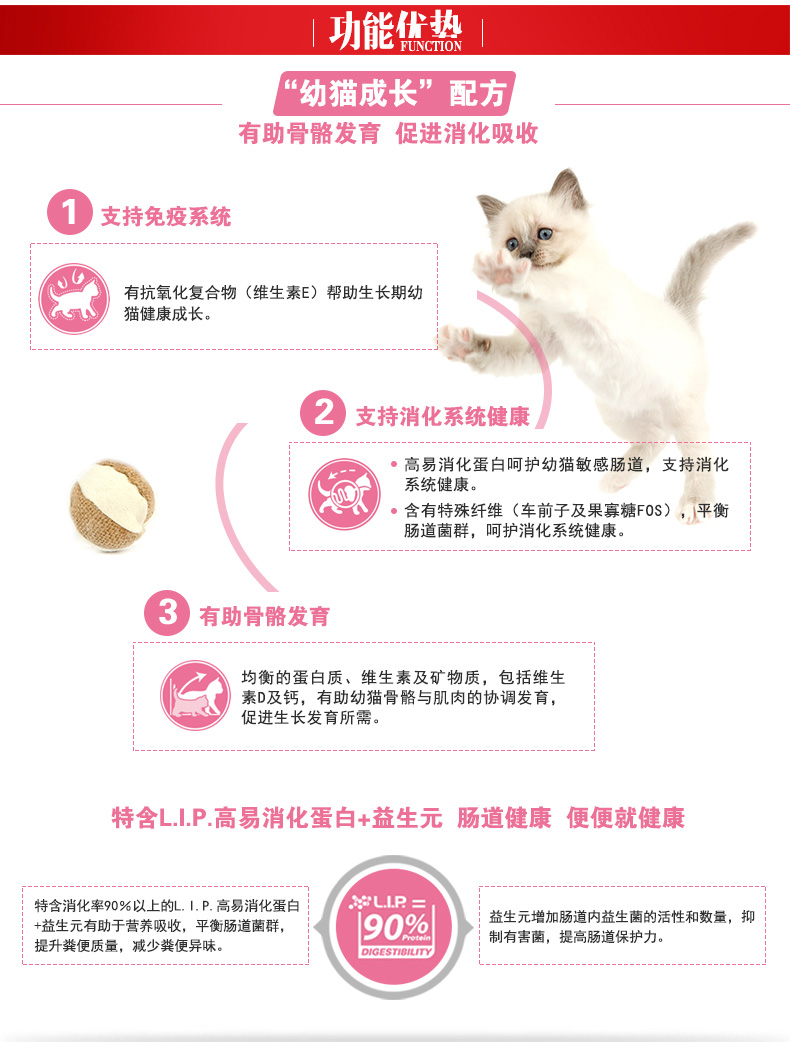 功能优势 FUNCTION

“幼猫成长”配方
有助骨骼发育 促进消化吸收

1 支持免疫系统

有抗氧化复合物（维生素E）帮助生长期幼猫健康成长。

2 支持消化系统健康

• 高易消化蛋白呵护幼猫敏感肠道，支持消化系统健康。
• 含有特殊纤维（车前子及果寡糖FOS），平衡肠道菌群，呵护消化系统健康。

3 有助骨骼发育

均衡的蛋白质、维生素及矿物质，包括维生素D及钙，有助幼猫骨骼与肌肉的协调发育，促进生长发育所需。

特含L.I.P.高易消化蛋白+益生元 肠道健康 便便就健康

特含消化率90%以上的L.I.P.高易消化蛋白+益生元有助于营养吸收，平衡肠道菌群，提升粪便质量，减少粪便异味。

L.I.P. 90% Protein DIGESTIBILITY

益生元增加肠道内益生菌的活性和数量，抑制有害菌，提高肠道保护力。