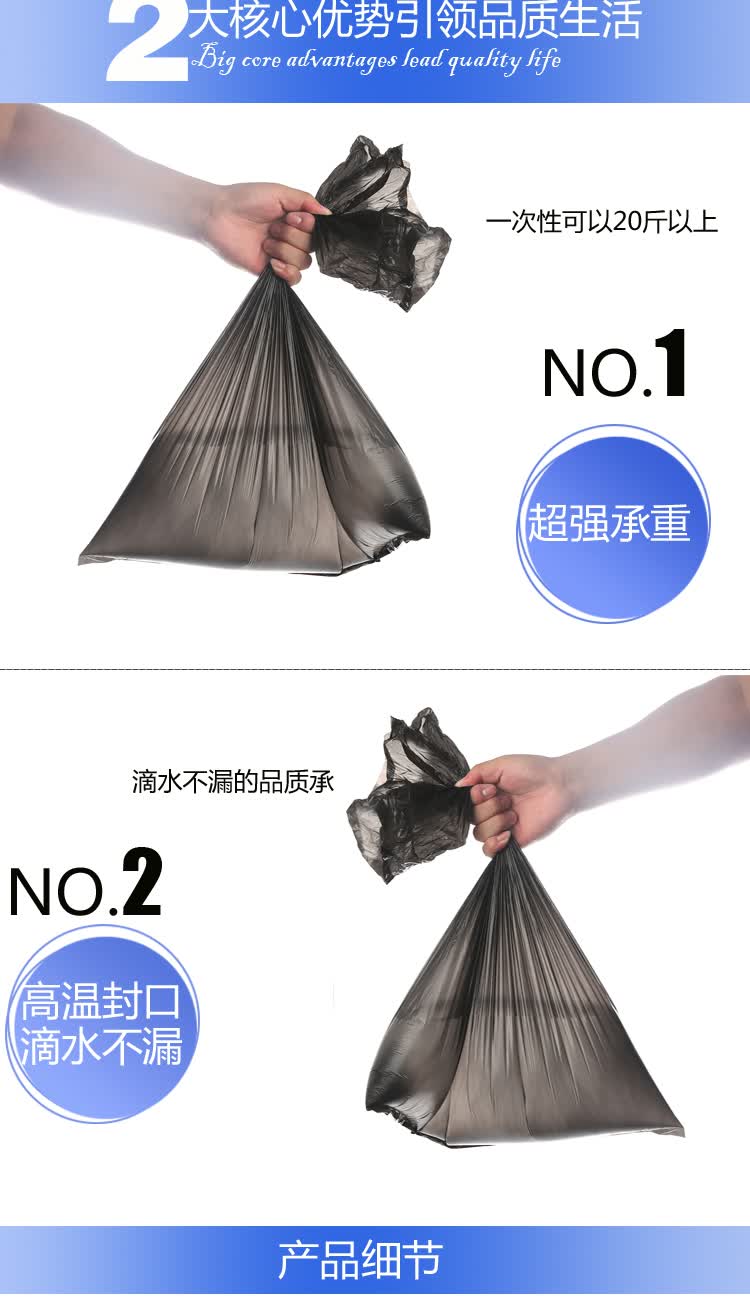 2大核心优势引领品质生活
Big core advantages lead quality life

一次性可以20斤以上

NO.1

超强承重

滴水不漏的品质承

NO.2

高温封口
滴水不漏

产品细节