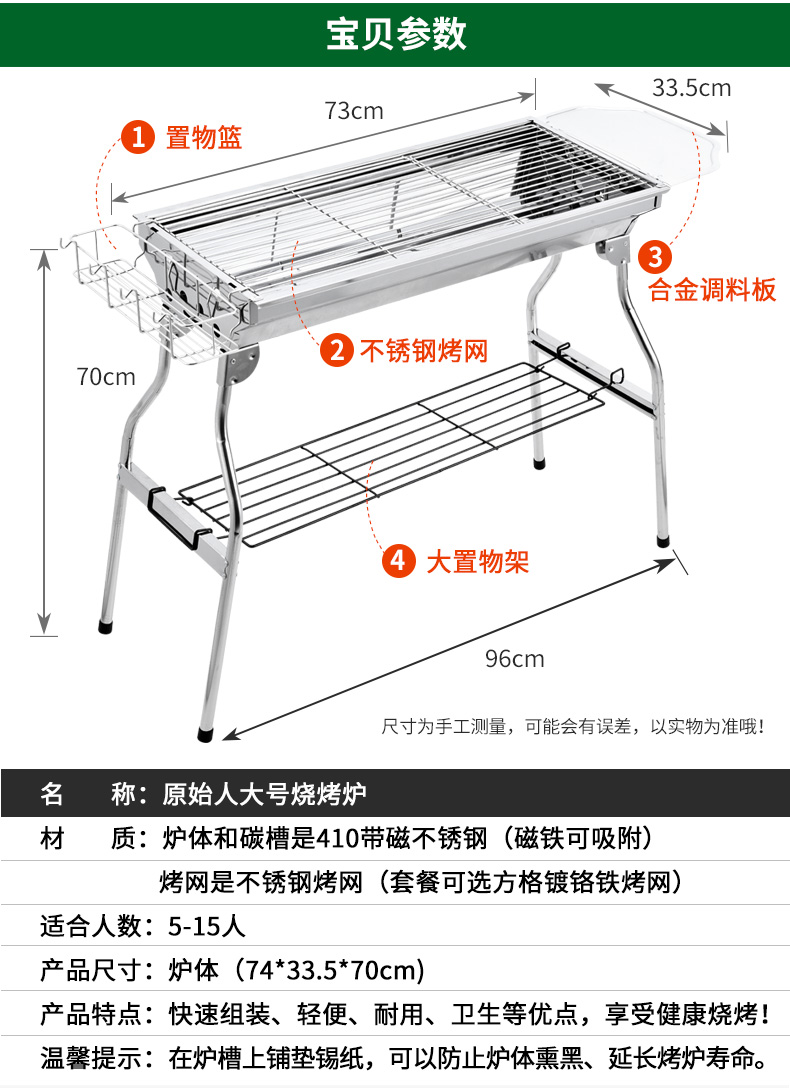 宝贝参数

73cm

33.5cm

1 置物篮

3 合金调料板

2 不锈钢烤网

70cm

4 大置物架

96cm

尺寸为手工测量，可能会有误差，以实物为准哦！

名　　称：原始人大号烧烤炉

材　　质：炉体和碳槽是410带磁不锈钢（磁铁可吸附）

烤网是不锈钢烤网（套餐可选方格镀铬铁烤网）

适合人数：5-15人

产品尺寸：炉体（74*33.5*70cm）

产品特点：快速组装、轻便、耐用、卫生等优点，享受健康烧烤！

温馨提示：在炉槽上铺垫锡纸，可以防止炉体熏黑、延长烤炉寿命。