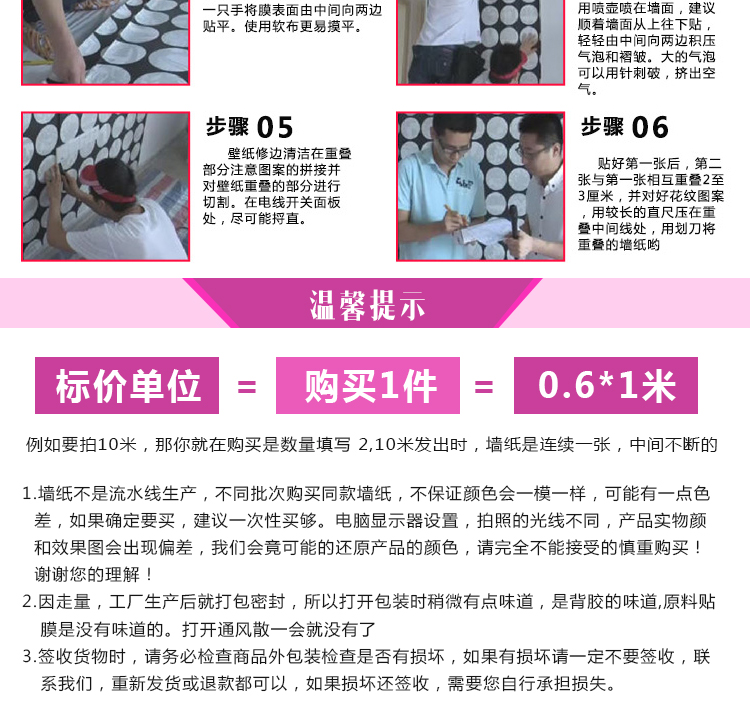 一只手将膜表面由中间向两边贴平。使用软布更易摸平。

用喷壶喷在墙面，建议顺着墙面从上往下贴，轻轻由中间向两边积压气泡和褶皱。大的气泡可以用针刺破，挤出空气。

步骤 05

壁纸修边清洁在重叠部分注意图案的拼接并对壁纸重叠的部分进行切割。在电线开关面板处，尽可能捋直。

步骤 06

贴好第一张后，第二张与第一张相互重叠2至3厘米，并对好花纹图案，用较长的直尺压在重叠中间线处，用划刀将重叠的墙纸哟

温馨提示

标价单位 = 购买1件 = 0.6*1米

例如要拍10米，那你就在购买是数量填写 2,10米发出时，墙纸是连续一张，中间不断的

1.墙纸不是流水线生产，不同批次购买同款墙纸，不保证颜色会一模一样，可能有一点色差，如果确定要买，建议一次性买够。电脑显示器设置，拍照的光线不同，产品实物颜和效果图会出现偏差，我们会竟可能的还原产品的颜色，请完全不能接受的慎重购买！谢谢您的理解！
2.因走量，工厂生产后就打包密封，所以打开包装时稍微有点味道，是背胶的味道,原料贴膜是没有味道的。打开通风散一会就没有了
3.签收货物时，请务必检查商品外包装检查是否有损坏，如果有损坏请一定不要签收，联系我们，重新发货或退款都可以，如果损坏还签收，需要您自行承担损失。