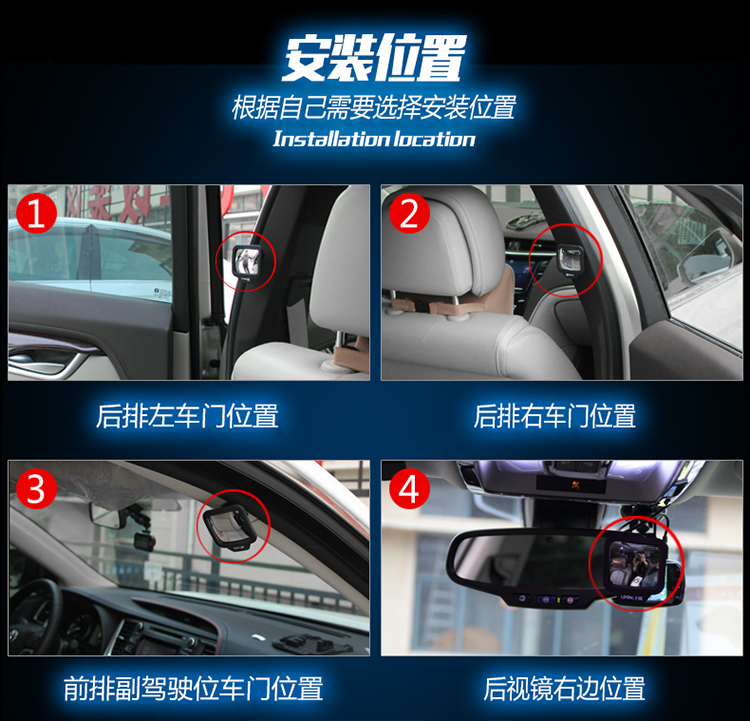 安装位置
根据自己需要选择安装位置
Installation location

1

后排左车门位置

2

后排右车门位置

3

前排副驾驶位车门位置

4

后视镜右边位置