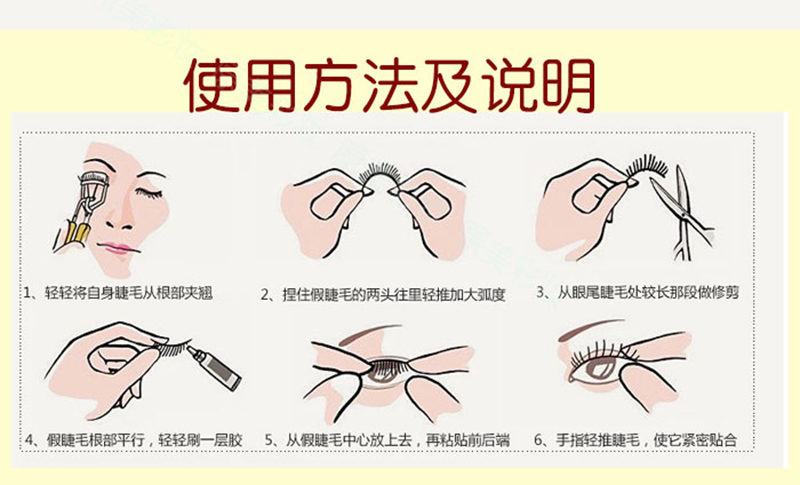 使用方法及说明

1、轻轻将自身睫毛从根部夹翘

2、捏住假睫毛的两头往里轻推加大弧度

3、从眼尾睫毛处较长那段做修剪

4、假睫毛根部平行，轻轻刷一层胶

5、从假睫毛中心放上去，再粘贴前后端

6、手指轻推睫毛，使它紧密贴合