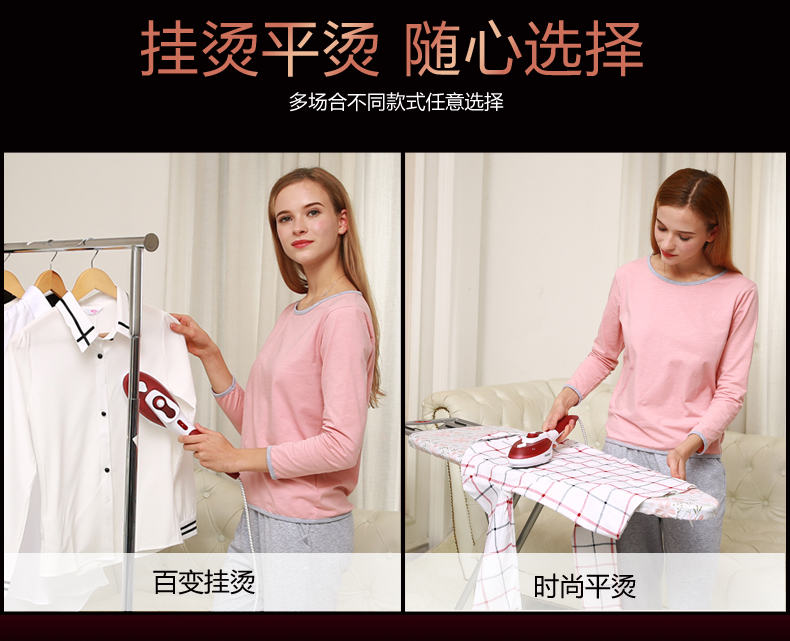 挂烫平烫 随心选择

多场合不同款式任意选择

百变挂烫

时尚平烫