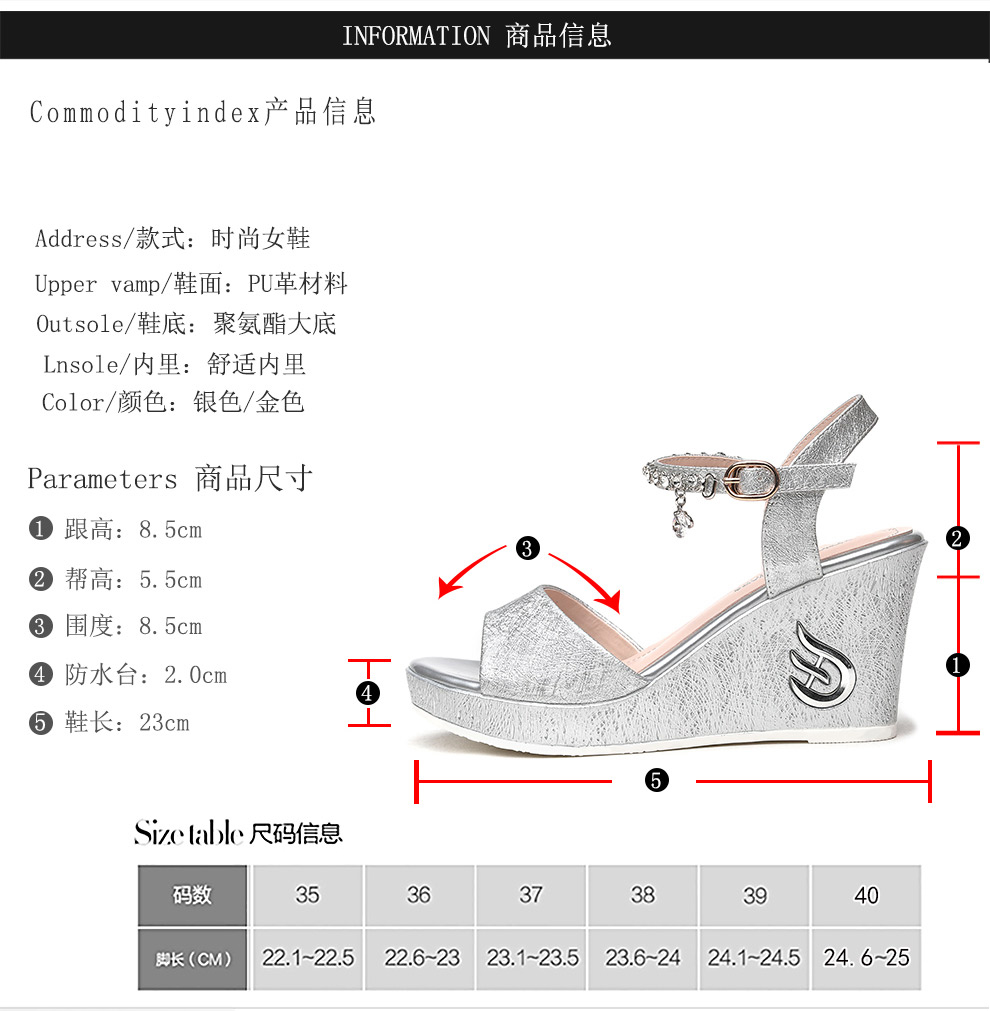 INFORMATION 商品信息

Commodityindex产品信息

Address/款式：时尚女鞋
Upper vamp/鞋面：PU革材料
Outsole/鞋底：聚氨酯大底
Lnsole/内里：舒适内里
Color/颜色：银色/金色

Parameters 商品尺寸

❶ 跟高：8.5cm
❷ 帮高：5.5cm
❸ 围度：8.5cm
❹ 防水台：2.0cm
❺ 鞋长：23cm

❸ ❷ ❶ ❹ ❺

Size table 尺码信息

| 码数 | 35 | 36 | 37 | 38 | 39 | 40 |
|---|---|---|---|---|---|---|
| 脚长（CM） | 22.1~22.5 | 22.6~23 | 23.1~23.5 | 23.6~24 | 24.1~24.5 | 24.6~25 |