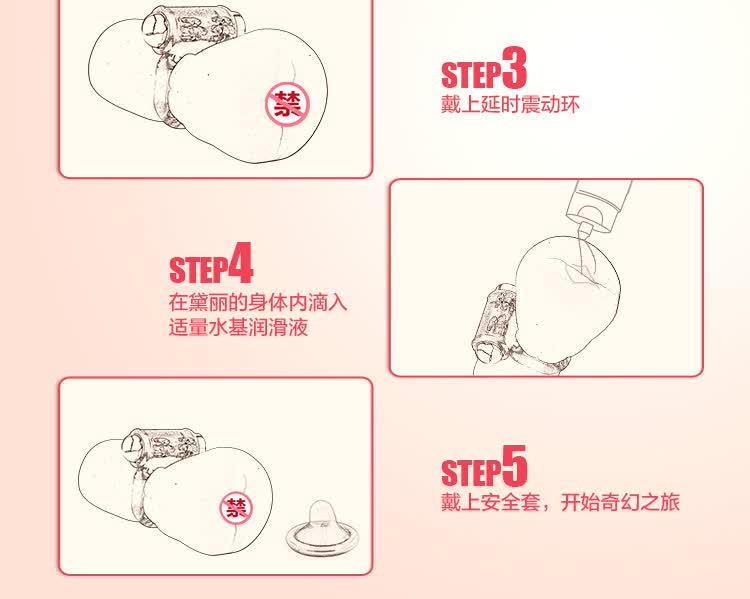 禁

STEP3
戴上延时震动环

STEP4
在黛丽的身体内滴入适量水基润滑液

禁

STEP5
戴上安全套，开始奇幻之旅