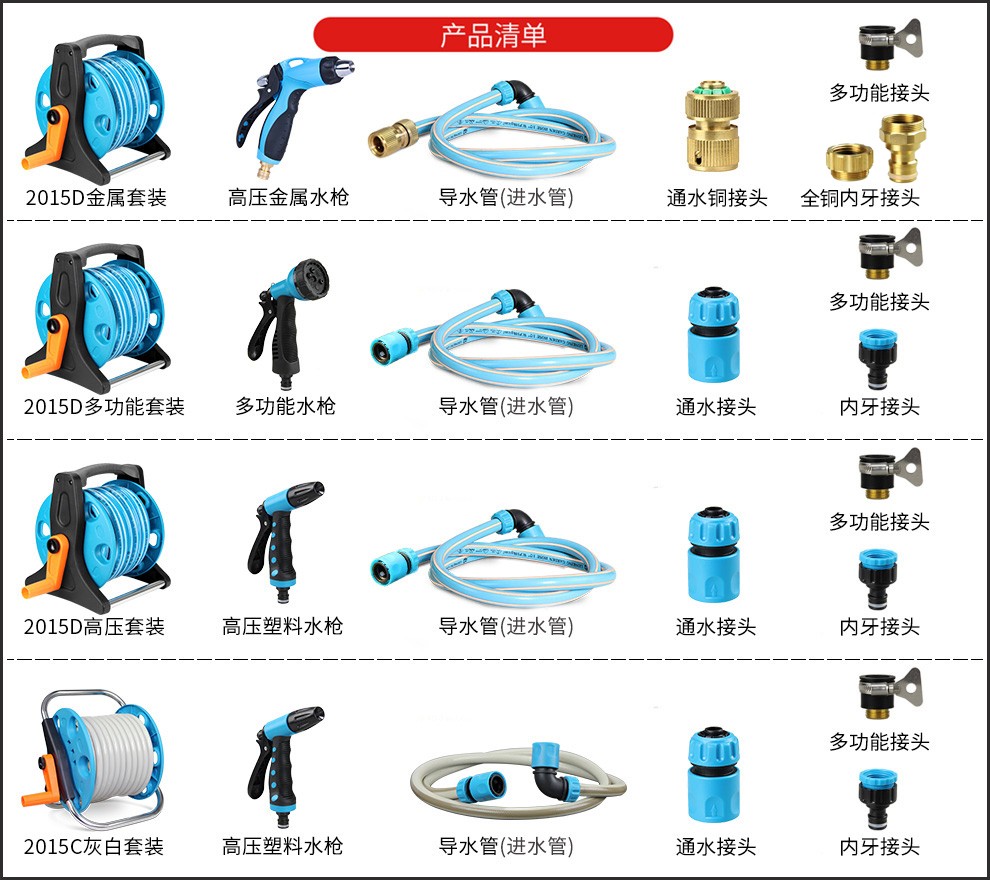 产品清单

2015D金属套装
高压金属水枪
导水管(进水管)
通水铜接头
多功能接头
全铜内牙接头

2015D多功能套装
多功能水枪
导水管(进水管)
通水接头
多功能接头
内牙接头

2015D高压套装
高压塑料水枪
导水管(进水管)
通水接头
多功能接头
内牙接头

2015C灰白套装
高压塑料水枪
导水管(进水管)
通水接头
多功能接头
内牙接头