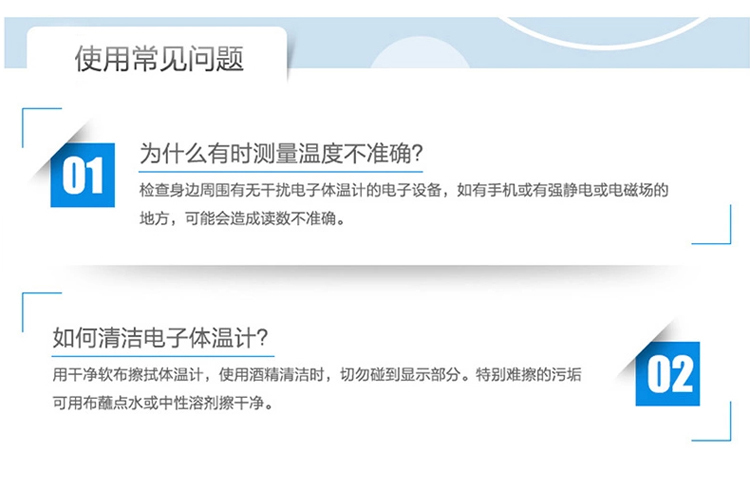 使用常见问题

01

为什么有时测量温度不准确?

检查身边周围有无干扰电子体温计的电子设备，如有手机或有强静电或电磁场的地方，可能会造成读数不准确。

如何清洁电子体温计?

用干净软布擦拭体温计，使用酒精清洁时，切勿碰到显示部分。特别难擦的污垢可用布蘸点水或中性溶剂擦干净。

02