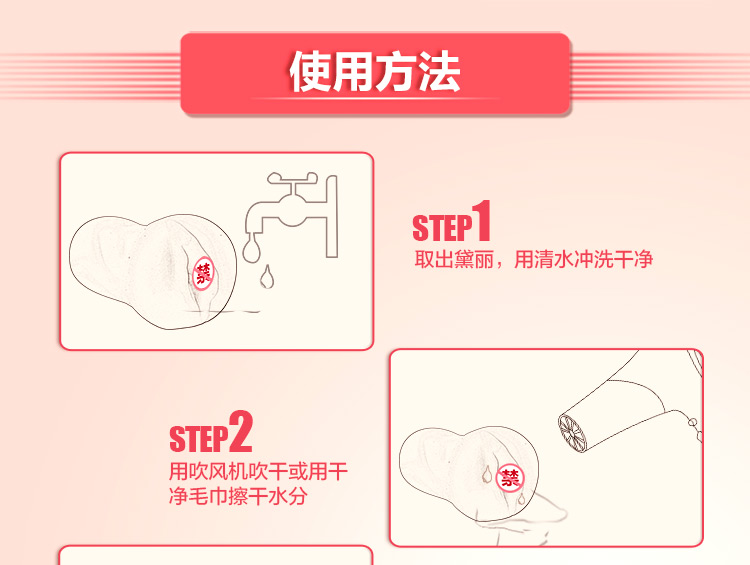 使用方法

禁

STEP1
取出黛丽，用清水冲洗干净

STEP2
用吹风机吹干或用干净毛巾擦干水分

禁