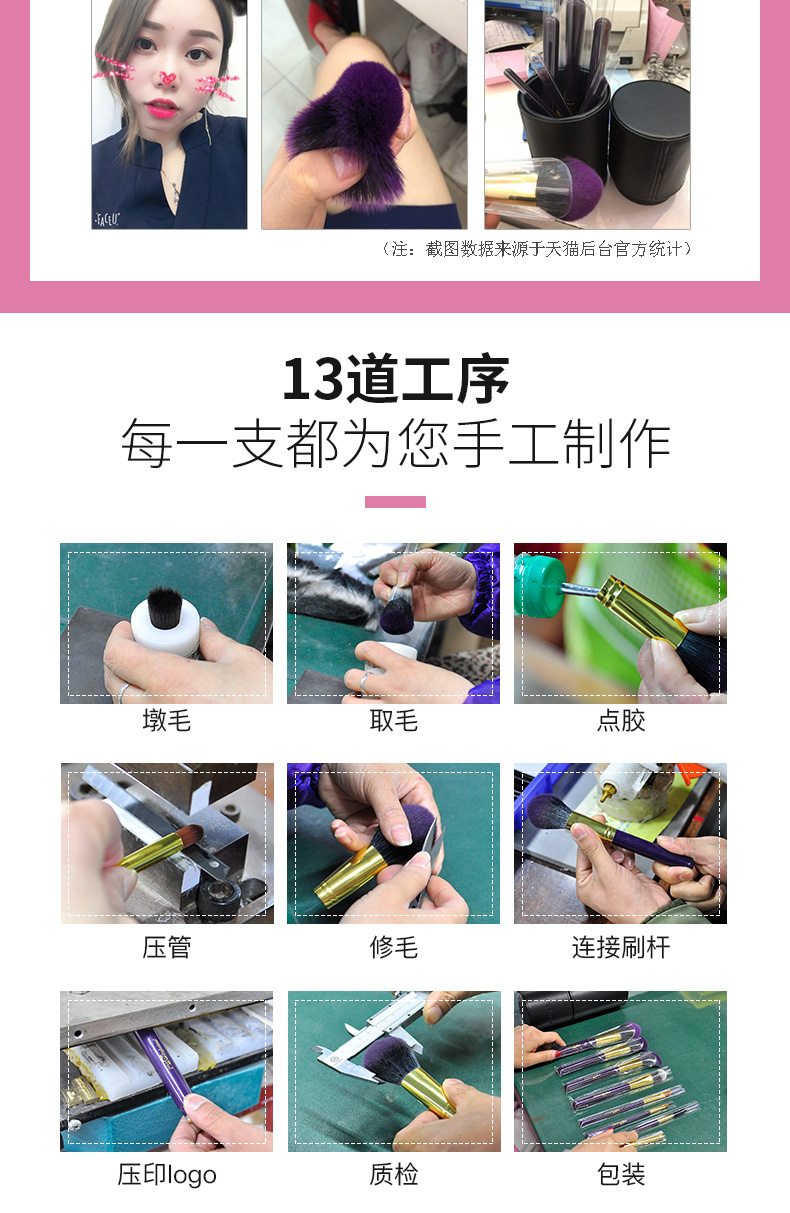 ·FACEU·

（注：截图数据来源于天猫后台官方统计）

13道工序
每一支都为您手工制作

墩毛

取毛

点胶

压管

修毛

连接刷杆

压印logo

质检

包装