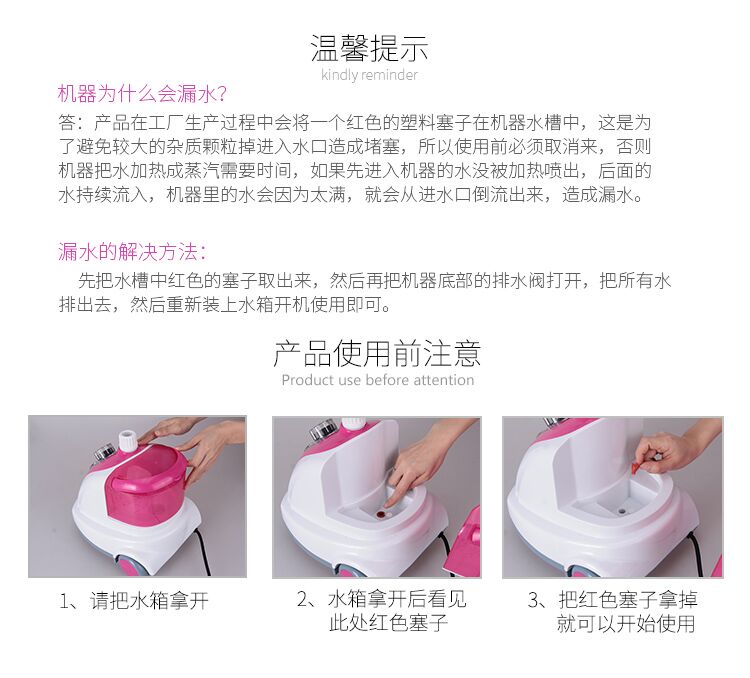 温馨提示
kindly reminder

机器为什么会漏水?

答：产品在工厂生产过程中会将一个红色的塑料塞子在机器水槽中，这是为了避免较大的杂质颗粒掉进入水口造成堵塞，所以使用前必须取消来，否则机器把水加热成蒸汽需要时间，如果先进入机器的水没被加热喷出，后面的水持续流入，机器里的水会因为太满，就会从进水口倒流出来，造成漏水。

漏水的解决方法：

先把水槽中红色的塞子取出来，然后再把机器底部的排水阀打开，把所有水排出去，然后重新装上水箱开机使用即可。

产品使用前注意
Product use before attention

1、请把水箱拿开

2、水箱拿开后看见此处红色塞子

3、把红色塞子拿掉就可以开始使用