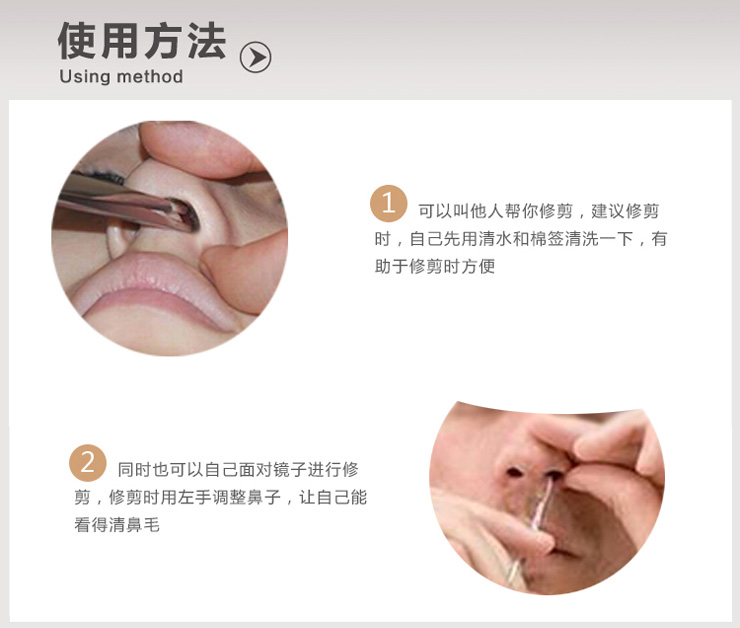 使用方法
Using method

1 可以叫他人帮你修剪，建议修剪时，自己先用清水和棉签清洗一下，有助于修剪时方便

2 同时也可以自己面对镜子进行修剪，修剪时用左手调整鼻子，让自己能看得清鼻毛