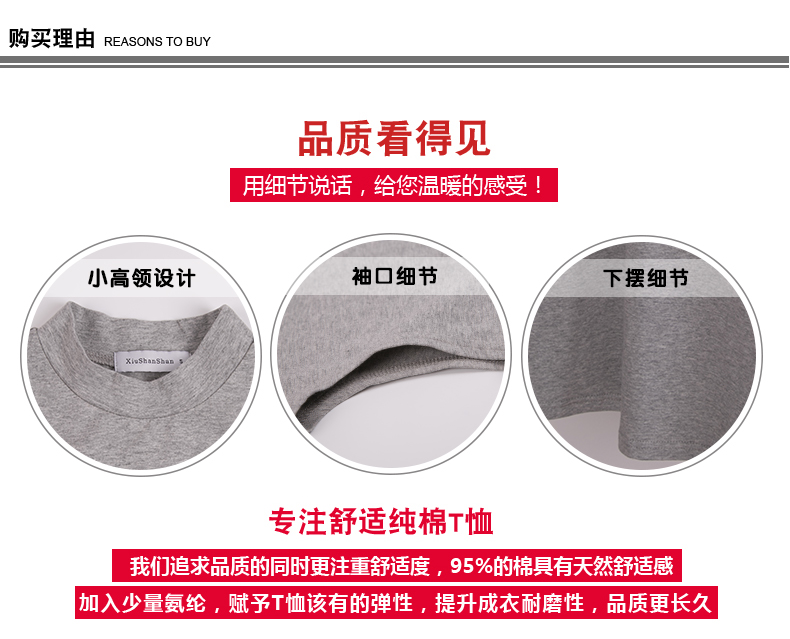 购买理由 REASONS TO BUY

品质看得见

用细节说话，给您温暖的感受！

小高领设计

XiuShanShan S

袖口细节

下摆细节

专注舒适纯棉T恤

我们追求品质的同时更注重舒适度，95%的棉具有天然舒适感

加入少量氨纶，赋予T恤该有的弹性，提升成衣耐磨性，品质更长久