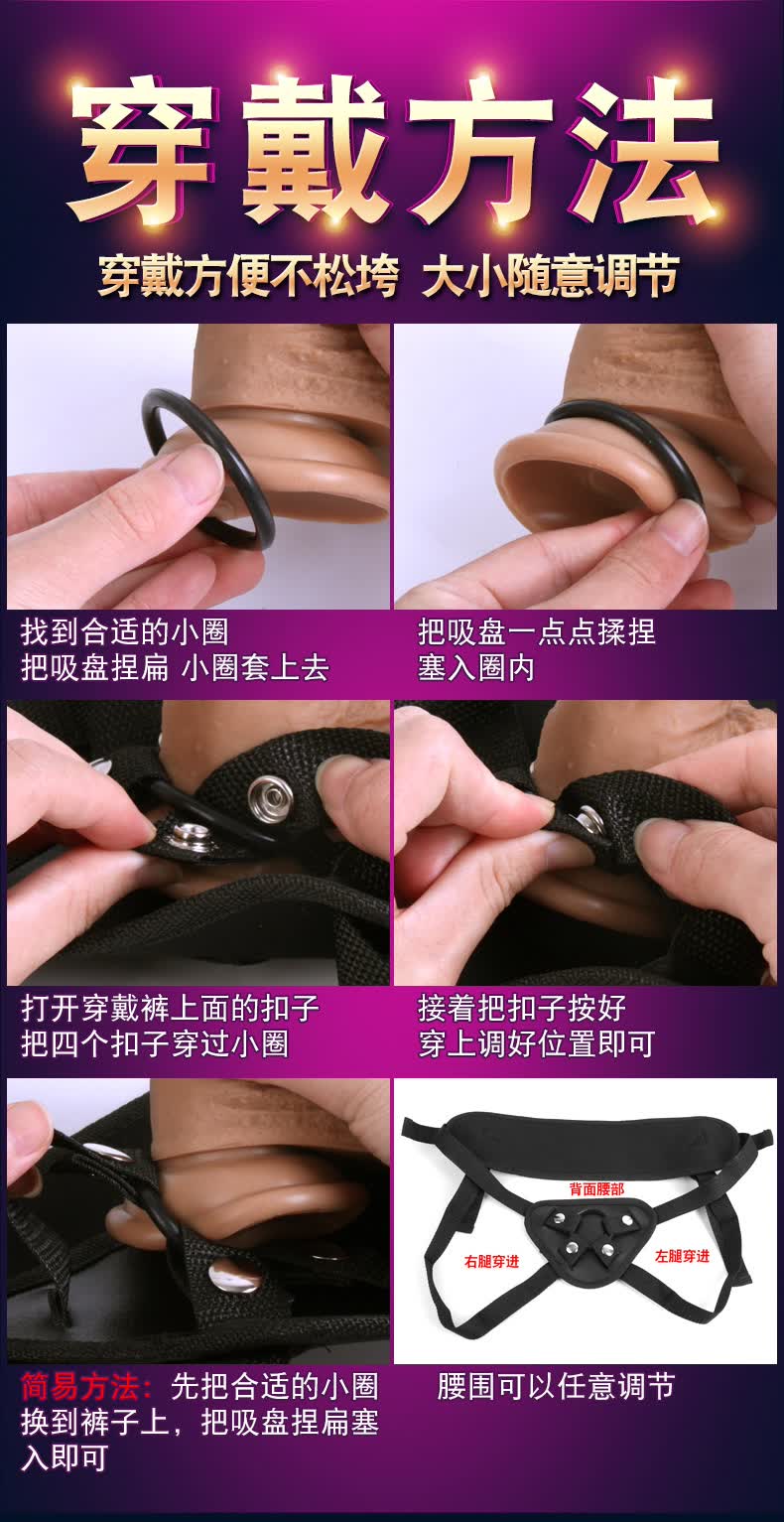 穿戴方法

穿戴方便不松垮 大小随意调节

找到合适的小圈
把吸盘捏扁 小圈套上去

把吸盘一点点揉捏
塞入圈内

打开穿戴裤上面的扣子
把四个扣子穿过小圈

接着把扣子按好
穿上调好位置即可

背面腰部

右腿穿进

左腿穿进

简易方法：先把合适的小圈换到裤子上，把吸盘捏扁塞入即可

腰围可以任意调节