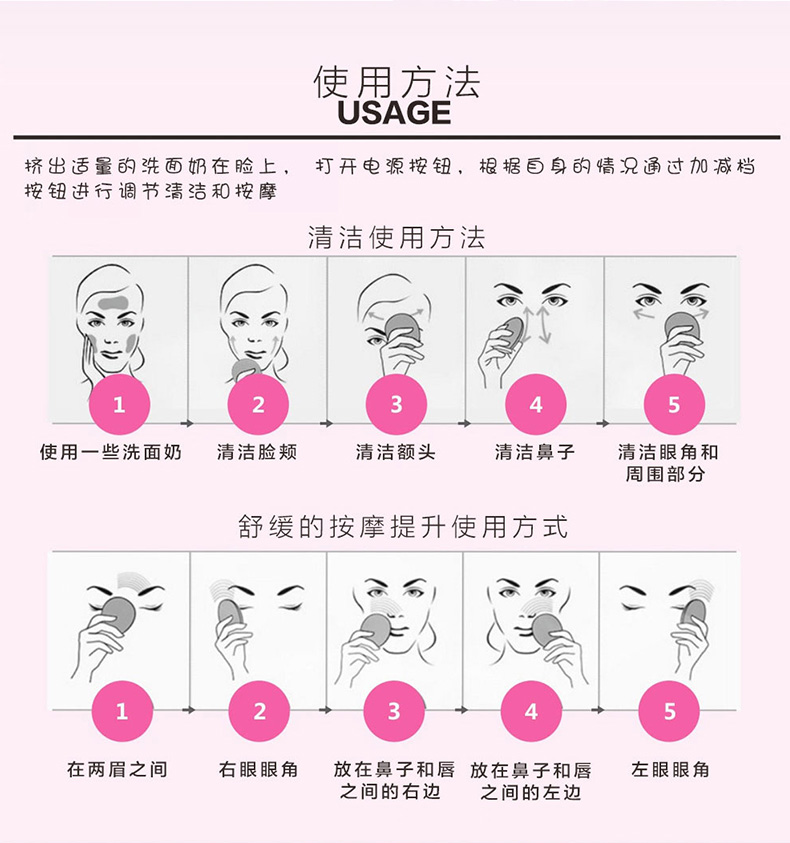 使用方法
USAGE

挤出适量的洗面奶在脸上， 打开电源按钮，根据自身的情况通过加减档按钮进行调节清洁和按摩

清洁使用方法

1
使用一些洗面奶

2
清洁脸颊

3
清洁额头

4
清洁鼻子

5
清洁眼角和周围部分

舒缓的按摩提升使用方式

1
在两眉之间

2
右眼眼角

3
放在鼻子和唇之间的右边

4
放在鼻子和唇之间的左边

5
左眼眼角