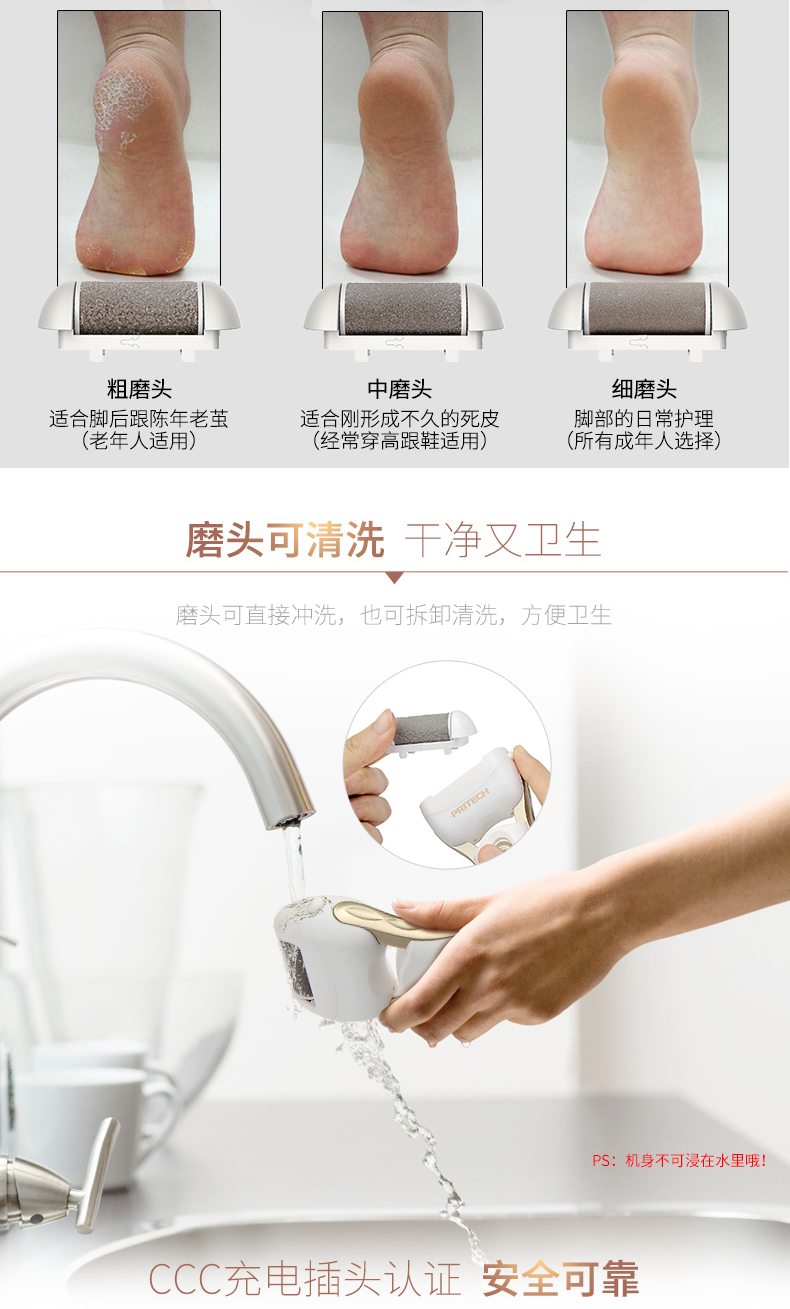 粗磨头
适合脚后跟陈年老茧
（老年人适用）

中磨头
适合刚形成不久的死皮
（经常穿高跟鞋适用）

细磨头
脚部的日常护理
（所有成年人选择）

磨头可清洗 干净又卫生

磨头可直接冲洗，也可拆卸清洗，方便卫生

PRITECH

PS：机身不可浸在水里哦！

CCC充电插头认证 安全可靠