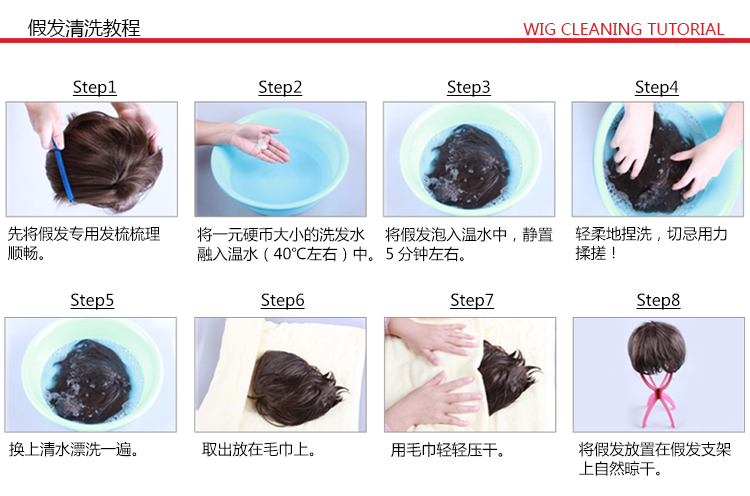 假发清洗教程

WIG CLEANING TUTORIAL

Step1

先将假发专用发梳梳理顺畅。

Step2

将一元硬币大小的洗发水融入温水（40℃左右）中。

Step3

将假发泡入温水中，静置5分钟左右。

Step4

轻柔地捏洗，切忌用力揉搓！

Step5

换上清水漂洗一遍。

Step6

取出放在毛巾上。

Step7

用毛巾轻轻压干。

Step8

将假发放置在假发支架上自然晾干。