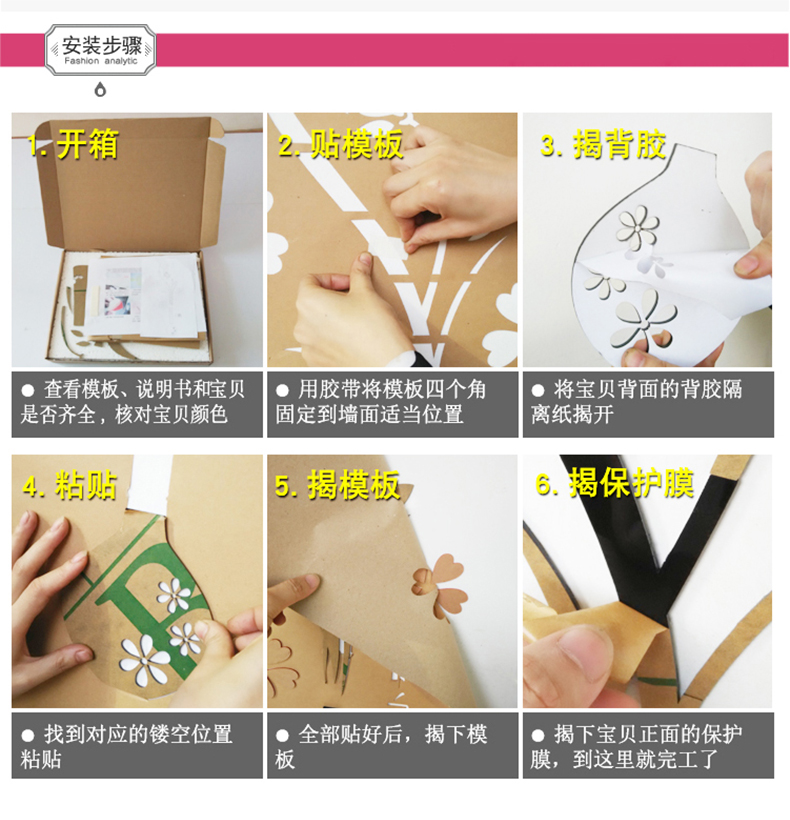 安装步骤
Fashion analytic

1. 开箱

● 查看模板、说明书和宝贝是否齐全，核对宝贝颜色

2. 贴模板

● 用胶带将模板四个角固定到墙面适当位置

3. 揭背胶

● 将宝贝背面的背胶隔离纸揭开

4. 粘贴

● 找到对应的镂空位置粘贴

5. 揭模板

● 全部贴好后，揭下模板

6. 揭保护膜

● 揭下宝贝正面的保护膜，到这里就完工了