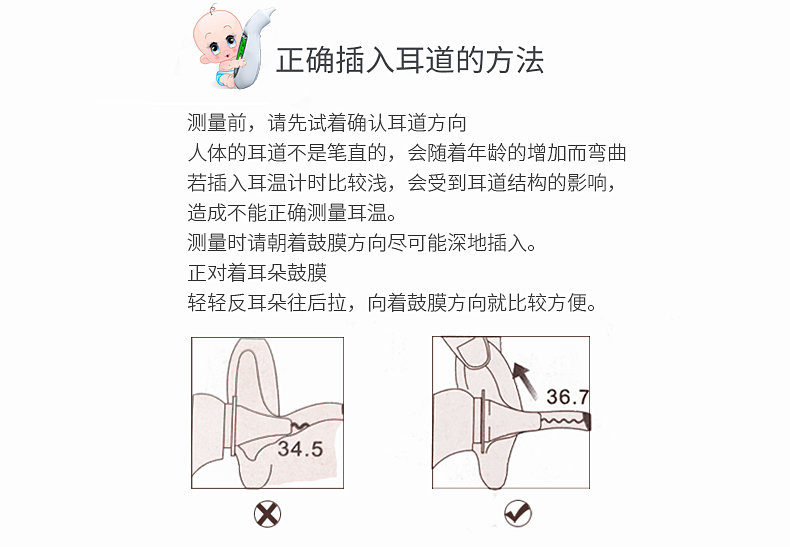 正确插入耳道的方法

测量前，请先试着确认耳道方向
人体的耳道不是笔直的，会随着年龄的增加而弯曲
若插入耳温计时比较浅，会受到耳道结构的影响，
造成不能正确测量耳温。
测量时请朝着鼓膜方向尽可能深地插入。
正对着耳朵鼓膜
轻轻反耳朵往后拉，向着鼓膜方向就比较方便。

34.5

36.7