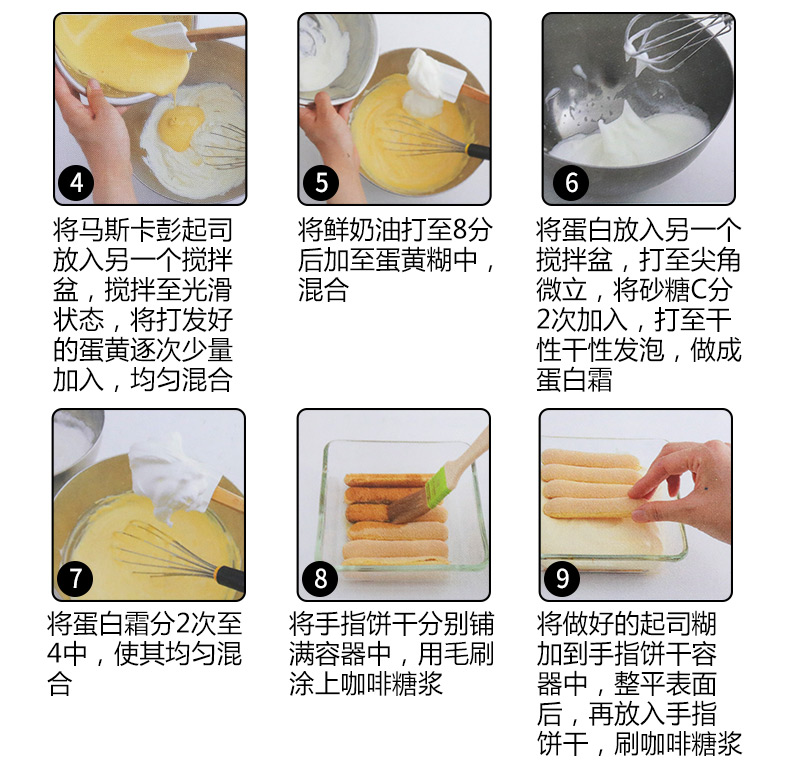 4

将马斯卡彭起司放入另一个搅拌盆，搅拌至光滑状态，将打发好的蛋黄逐次少量加入，均匀混合

5

将鲜奶油打至8分后加至蛋黄糊中，混合

6

将蛋白放入另一个搅拌盆，打至尖角微立，将砂糖C分2次加入，打至干性干性发泡，做成蛋白霜

7

将蛋白霜分2次至4中，使其均匀混合

8

将手指饼干分别铺满容器中，用毛刷涂上咖啡糖浆

9

将做好的起司糊加到手指饼干容器中，整平表面后，再放入手指饼干，刷咖啡糖浆