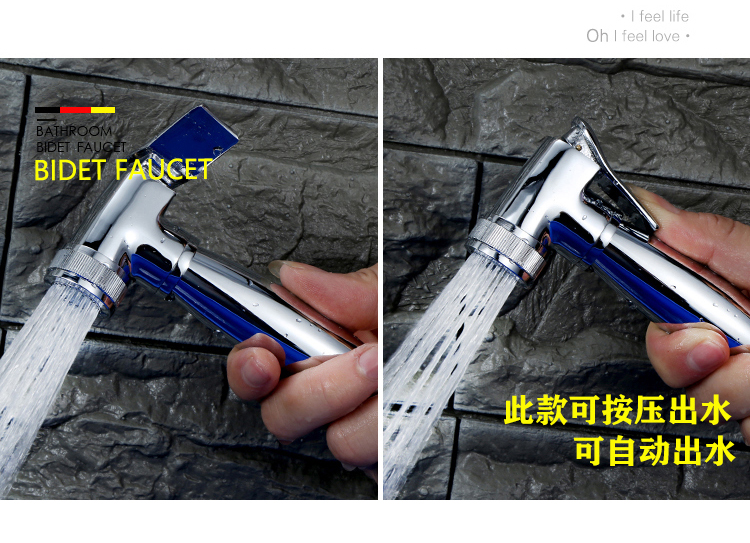 • I feel life
Oh I feel love •

BATHROOM
BIDET FAUCET
BIDET FAUCET

此款可按压出水
可自动出水