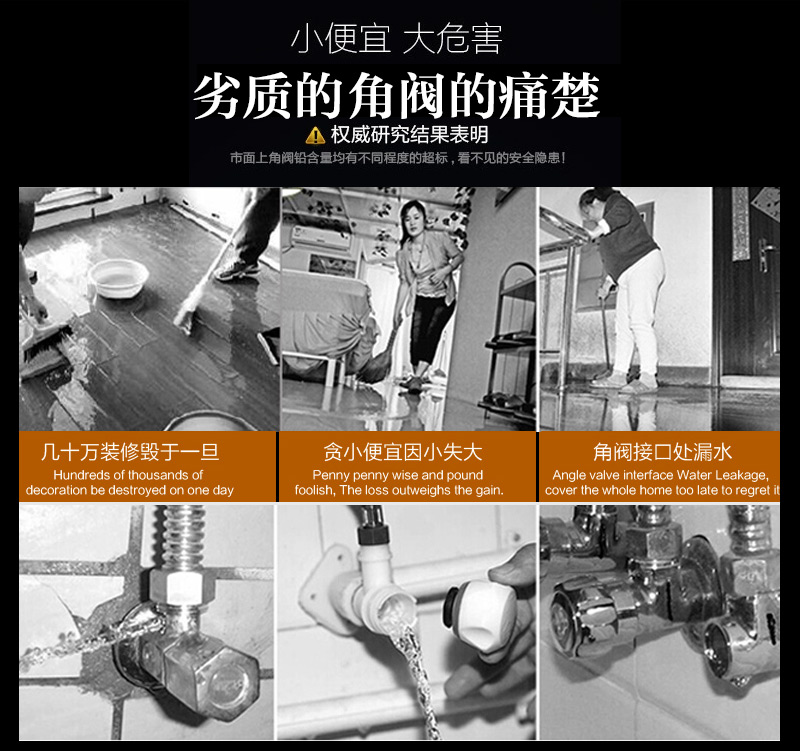 小便宜 大危害

劣质的角阀的痛楚

权威研究结果表明

市面上角阀铅含量均有不同程度的超标，看不见的安全隐患！

几十万装修毁于一旦
Hundreds of thousands of decoration be destroyed on one day

贪小便宜因小失大
Penny penny wise and pound foolish, The loss outweighs the gain.

角阀接口处漏水
Angle valve interface Water Leakage, cover the whole home too late to regret it