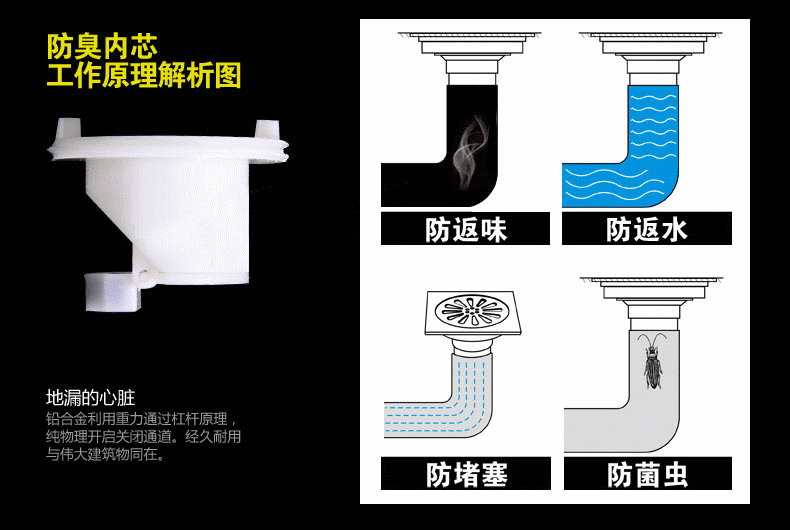 防臭内芯
工作原理解析图

地漏的心脏
铅合金利用重力通过杠杆原理，纯物理开启关闭通道。经久耐用与伟大建筑物同在。

防返味

防返水

防堵塞

防菌虫