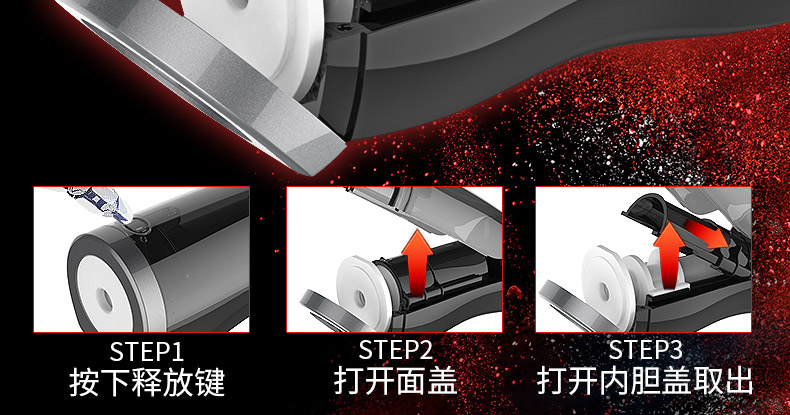 STEP1
按下释放键

STEP2
打开面盖

STEP3
打开内胆盖取出