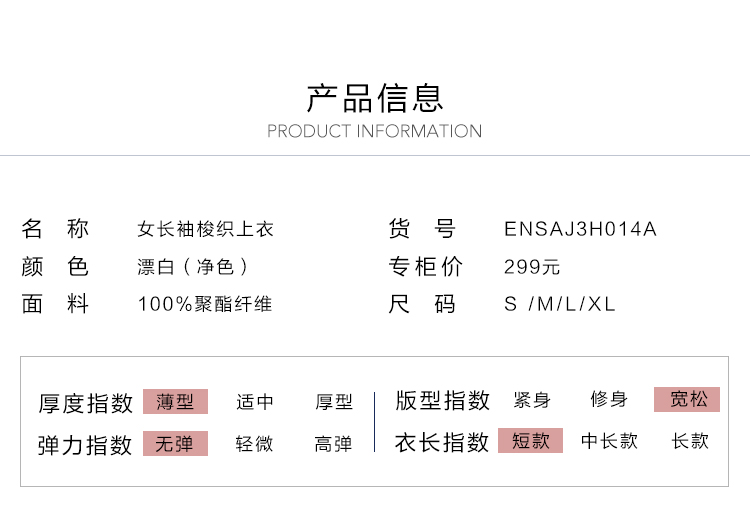 产品信息
PRODUCT INFORMATION

名 称 女长袖梭织上衣
颜 色 漂白（净色）
面 料 100%聚酯纤维

货 号 ENSAJ3H014A
专柜价 299元
尺 码 S /M/L/XL

厚度指数 薄型 适中 厚型
弹力指数 无弹 轻微 高弹

版型指数 紧身 修身 宽松
衣长指数 短款 中长款 长款