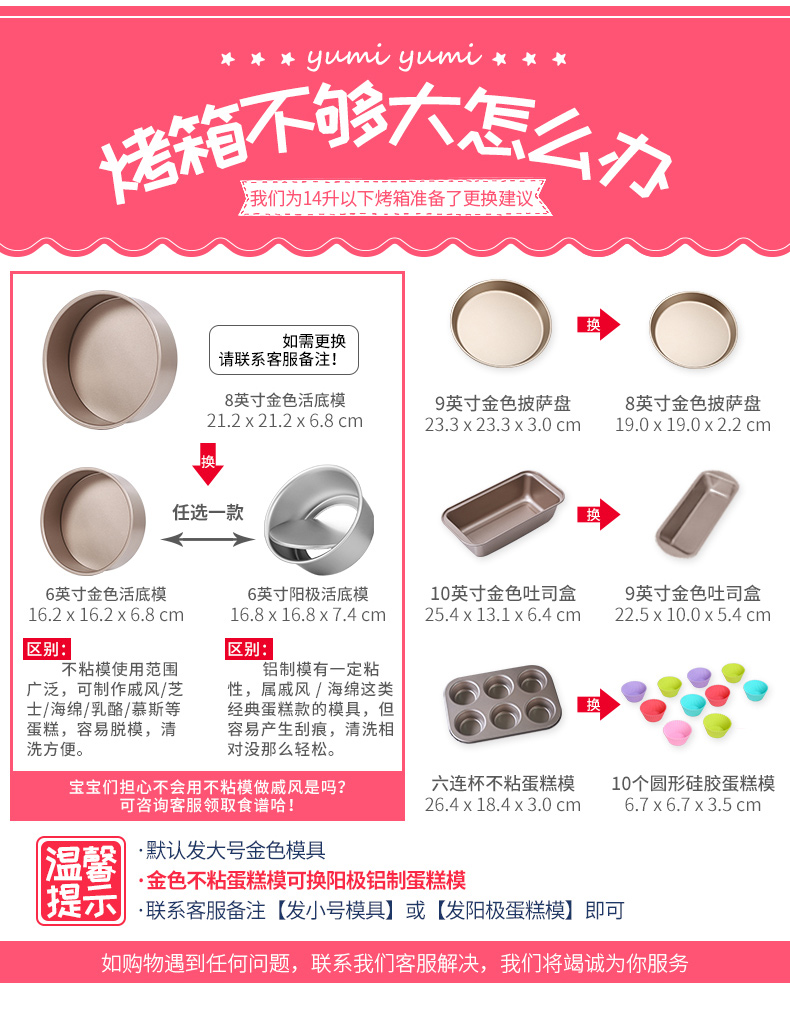 yumi yumi

烤箱不够大怎么办

我们为14升以下烤箱准备了更换建议

如需更换
请联系客服备注！

8英寸金色活底模
21.2 x 21.2 x 6.8 cm

换

任选一款

6英寸金色活底模
16.2 x 16.2 x 6.8 cm

6英寸阳极活底模
16.8 x 16.8 x 7.4 cm

区别：
不粘模使用范围广泛，可制作戚风/芝士/海绵/乳酪/慕斯等蛋糕，容易脱模，清洗方便。

区别：
铝制模有一定粘性，属戚风 / 海绵这类经典蛋糕款的模具，但容易产生刮痕，清洗相对没那么轻松。

宝宝们担心不会用不粘模做戚风是吗？
可咨询客服领取食谱哈！

9英寸金色披萨盘
23.3 x 23.3 x 3.0 cm

换

8英寸金色披萨盘
19.0 x 19.0 x 2.2 cm

10英寸金色吐司盒
25.4 x 13.1 x 6.4 cm

换

9英寸金色吐司盒
22.5 x 10.0 x 5.4 cm

六连杯不粘蛋糕模
26.4 x 18.4 x 3.0 cm

换

10个圆形硅胶蛋糕模
6.7 x 6.7 x 3.5 cm

温馨提示

· 默认发大号金色模具
· 金色不粘蛋糕模可换阳极铝制蛋糕模
· 联系客服备注【发小号模具】或【发阳极蛋糕模】即可

如购物遇到任何问题，联系我们客服解决，我们将竭诚为你服务