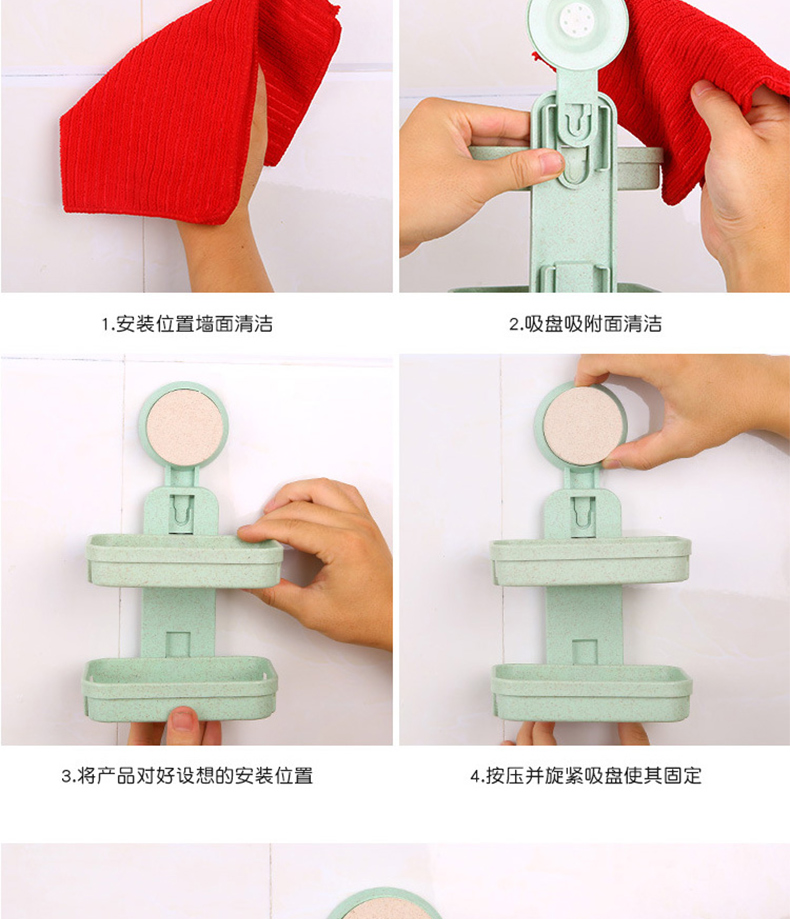 1.安装位置墙面清洁

2.吸盘吸附面清洁

3.将产品对好设想的安装位置

4.按压并旋紧吸盘使其固定